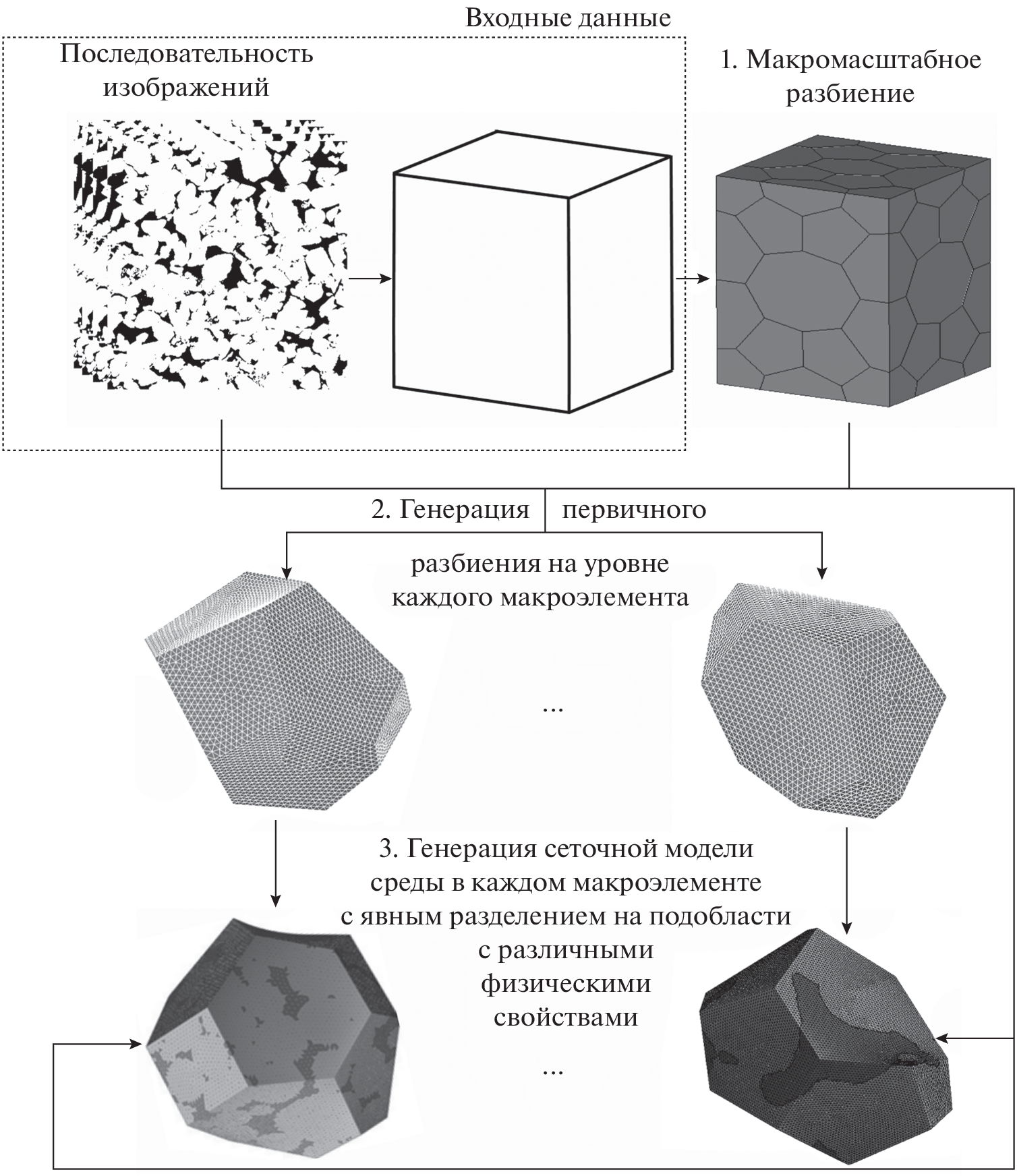 Входные данные

Последовательность изображений

1. Макромасштабное разбиение

2. Генерация первичного

разбиения на уровне каждого макроэлемента

...

3. Генерация сеточной модели среды в каждом макроэлементе с явным разделением на подобласти с различными физическими свойствами

...