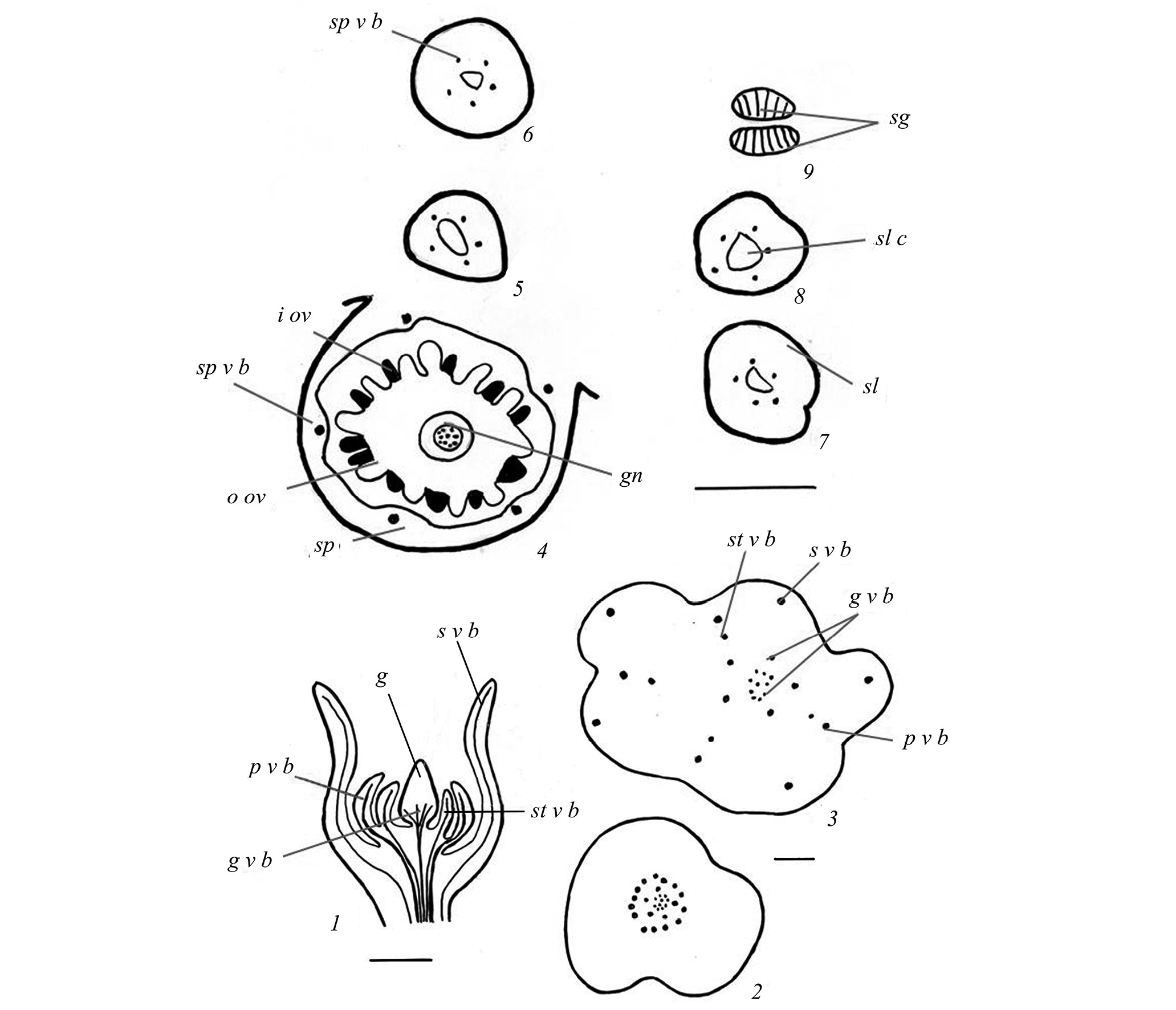 sp v b
6
sg
9
5
sl c
8
i ov
sp v b
sl
7
gn
o ov
sp
4
st v b
s v b
g v b
s v b
g
p v b
p v b
st v b
g v b
3
1
2