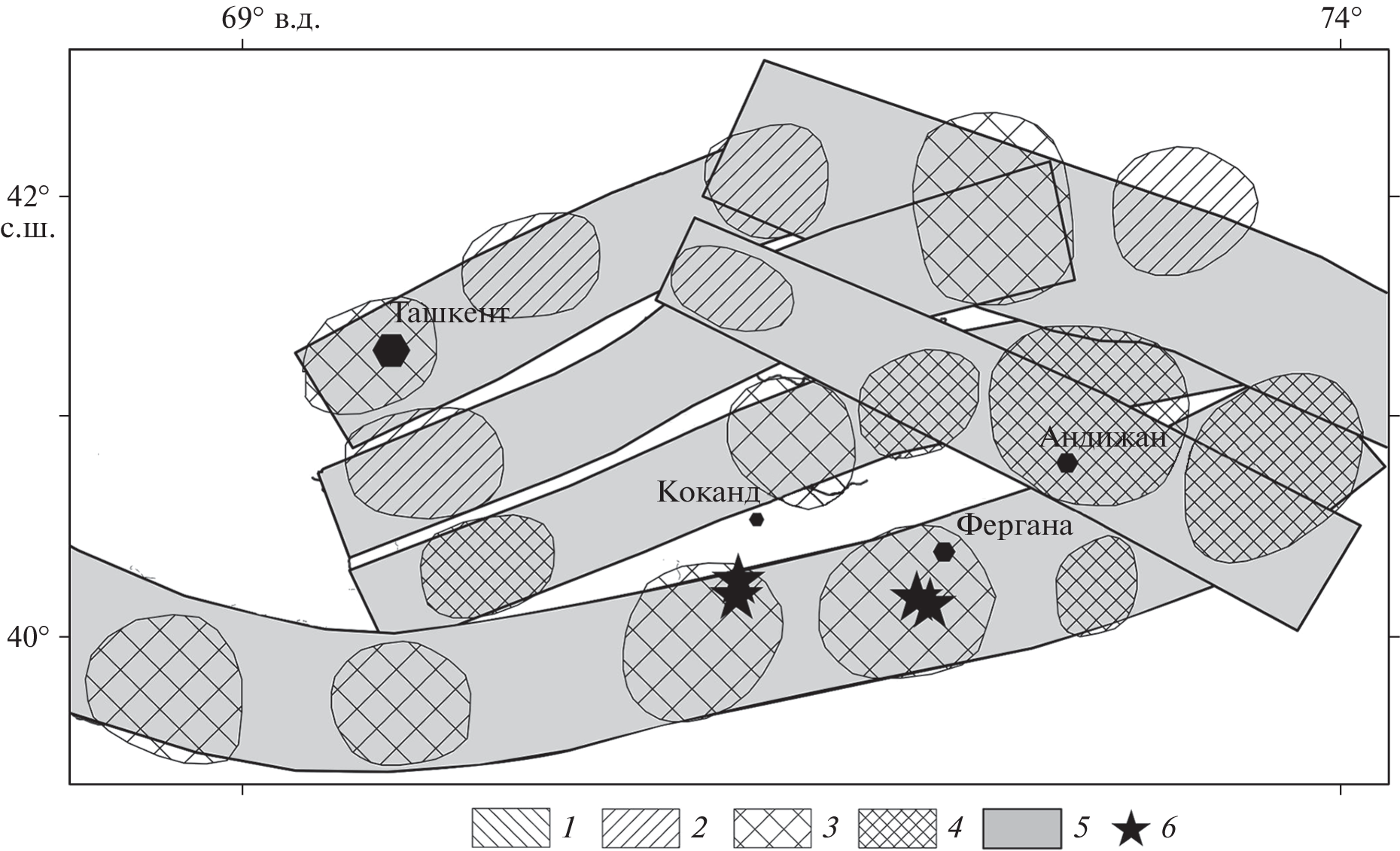 69° в.д.
74°
42° с.ш.
40°
Ташкент
Андижан
Коканд
Фергана
1
2
3
4
5
6