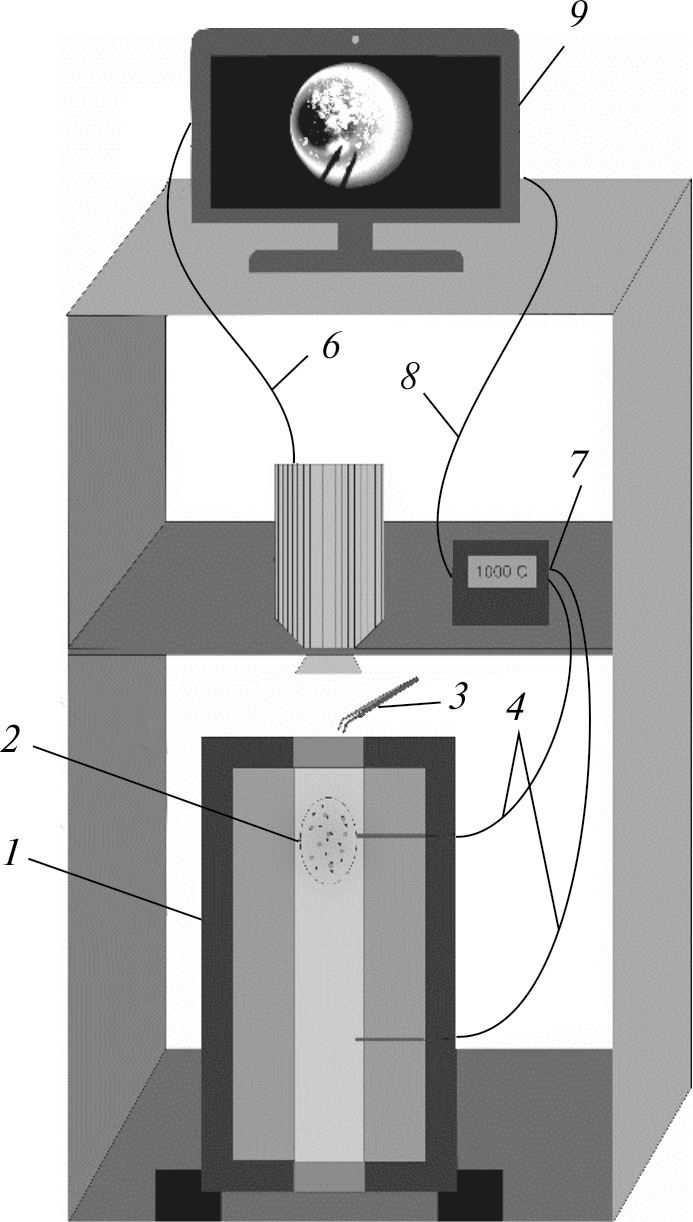 9
6
8
7
1000 C
3
4
2
1