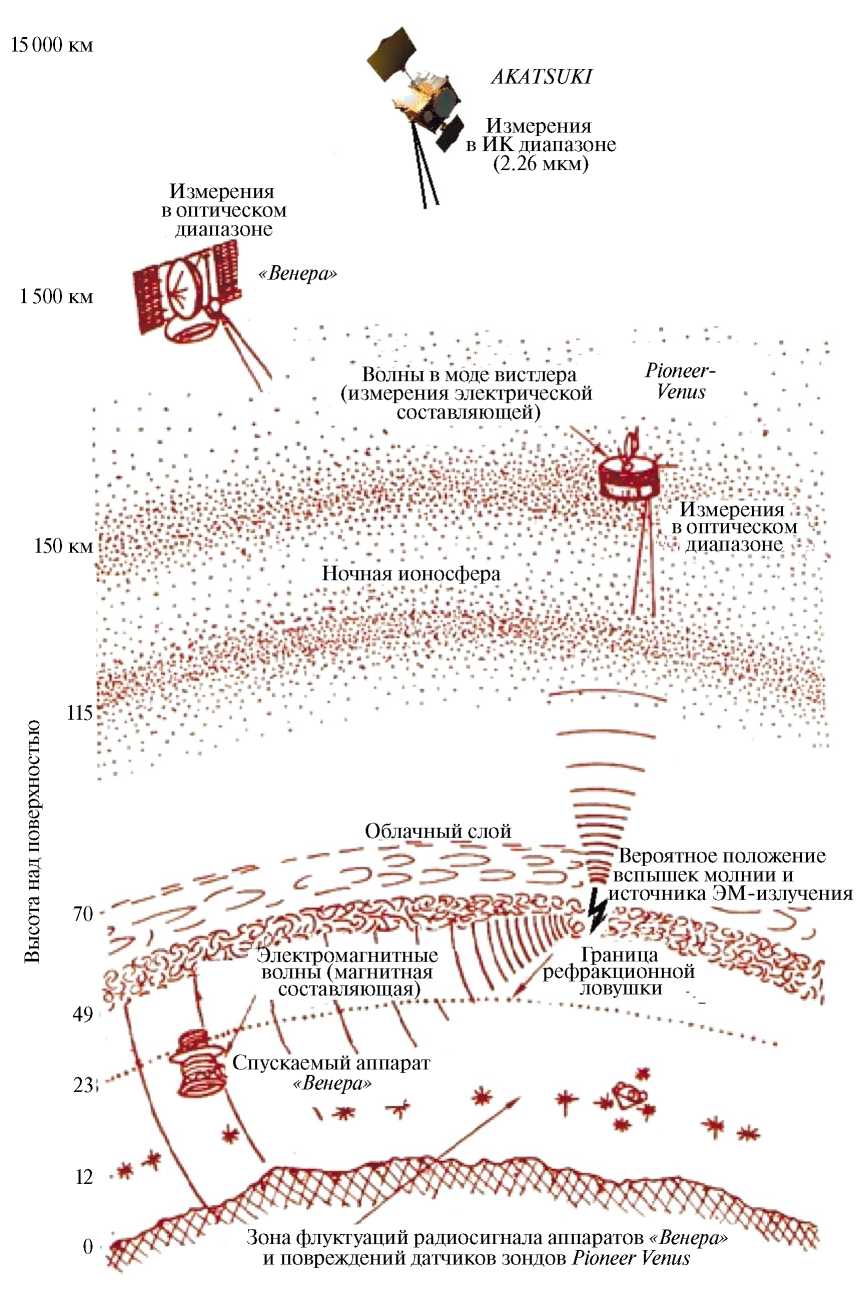 15 000 км

AKATSUKI

Измерения в ИК диапазоне (2.26 мкм)

Измерения в оптическом диапазоне

«Венера»

1 500 км

Волны в моде вистлера (измерения электрической составляющей)

Pioneer-Venus

Измерения в оптическом диапазоне

150 км

Ночная ионосфера

115

Высота над поверхностью

Облачный слой

Вероятное положение вспышек молнии и источника ЭМ-излучения

70

Электромагнитные волны (магнитная составляющая)

Граница рефракционной ловушки

49

Спускаемый аппарат «Венера»

23

12

0

Зона флуктуаций радиосигнала аппаратов «Венера» и повреждений датчиков зондов Pioneer Venus