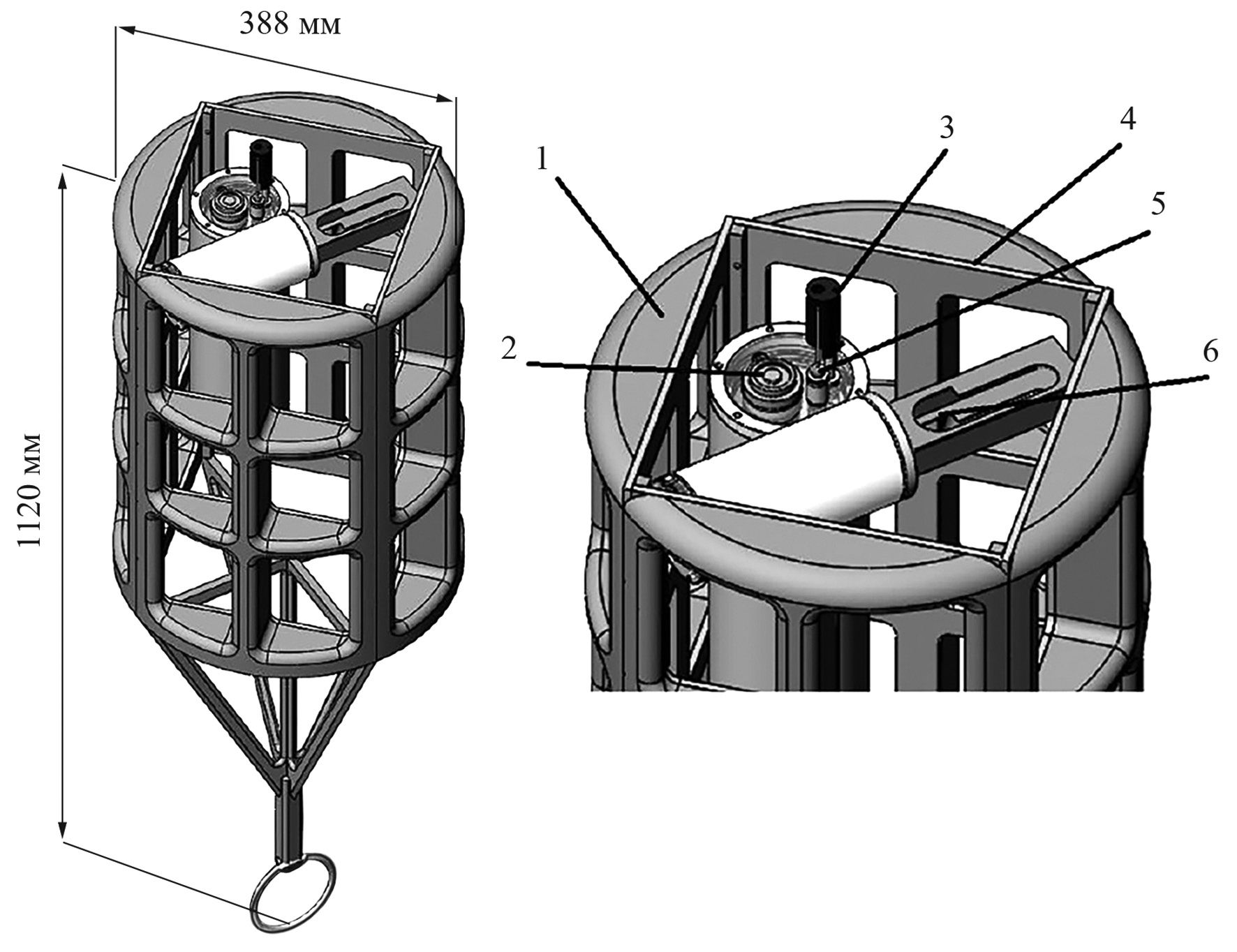 388 мм

1120 мм

1
2
3
4
5
6