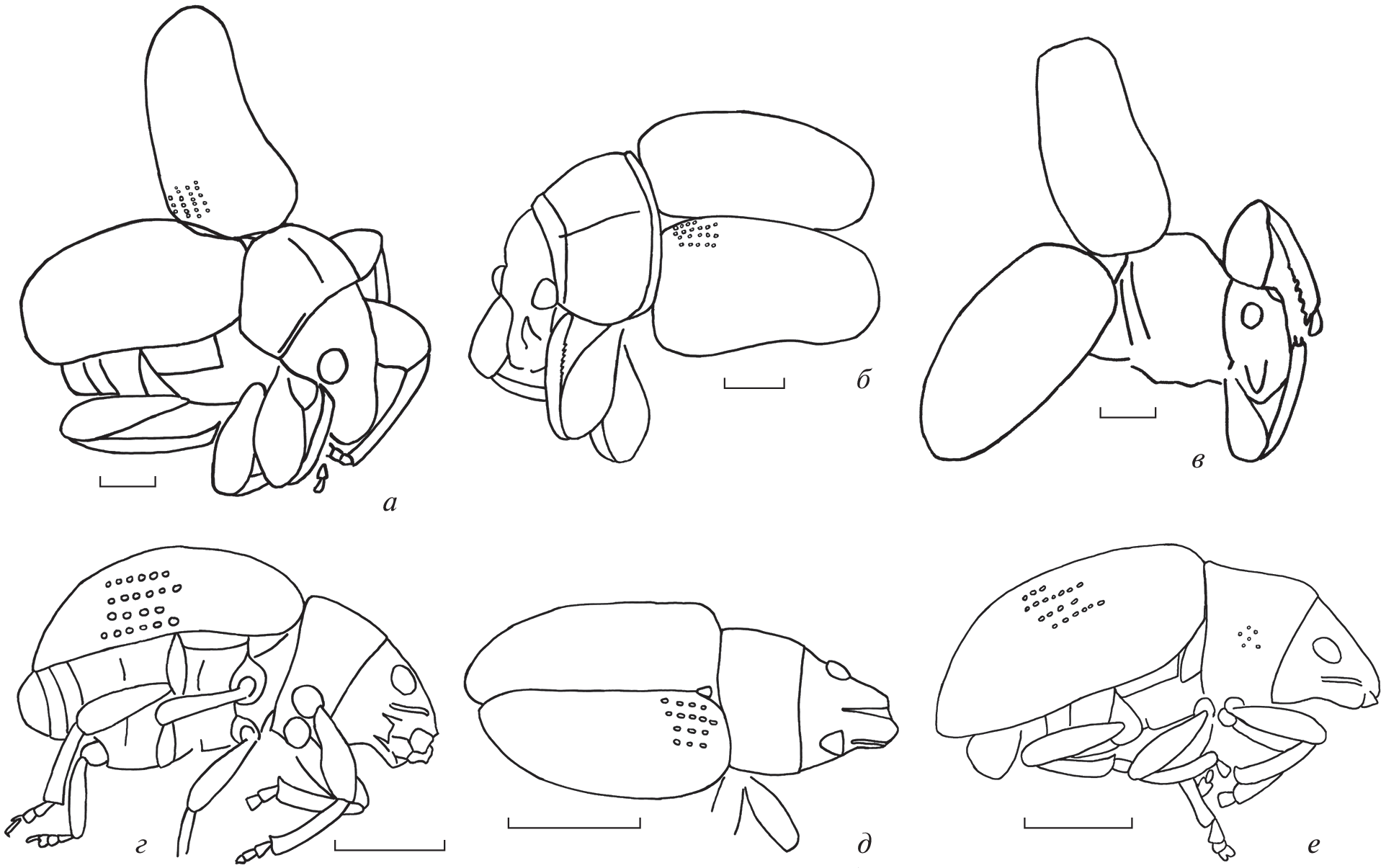 а

б

в

г

д

е