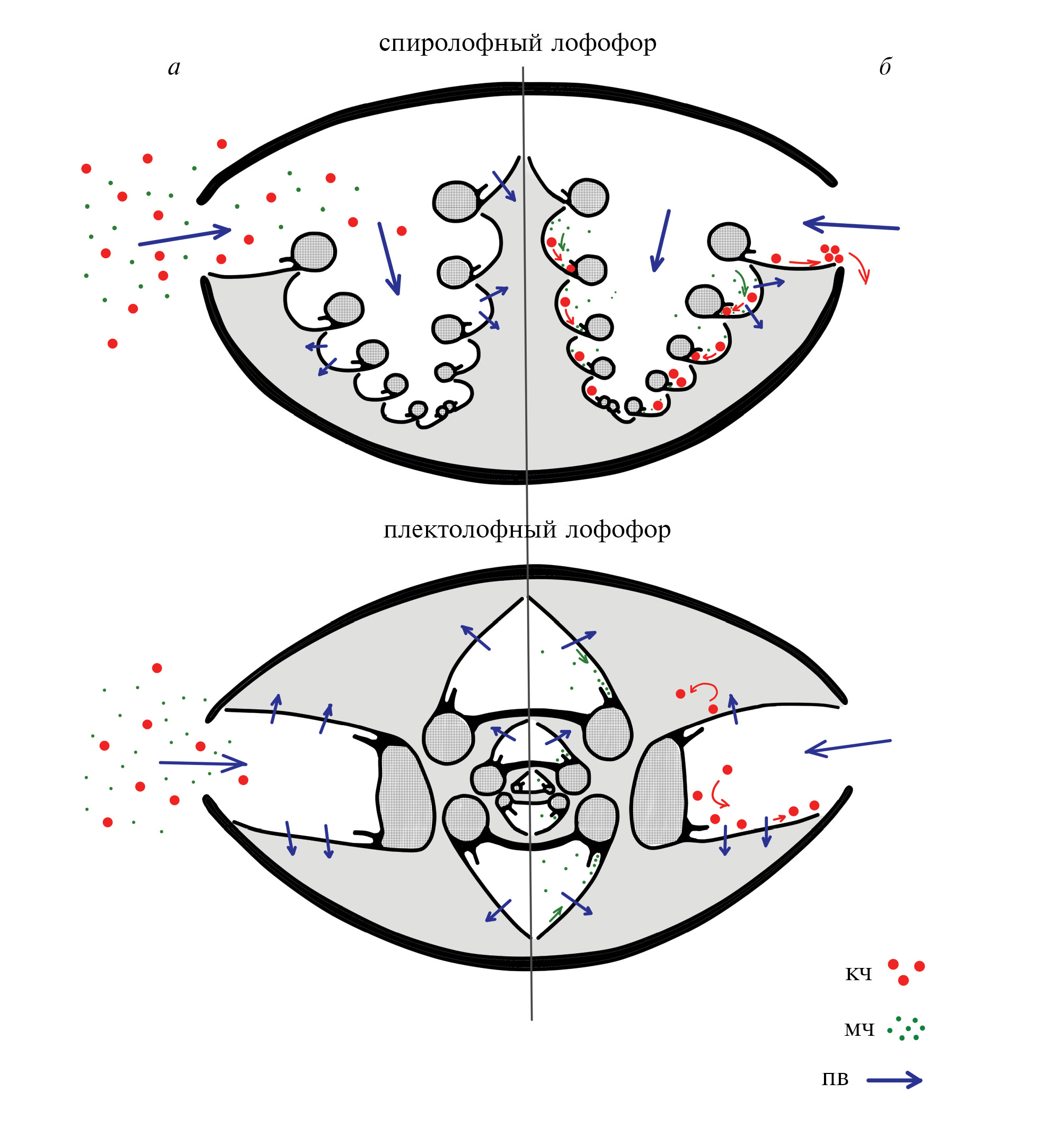 спиролофный лофофор

а

б

плектолофный лофофор

кч

мч

пв