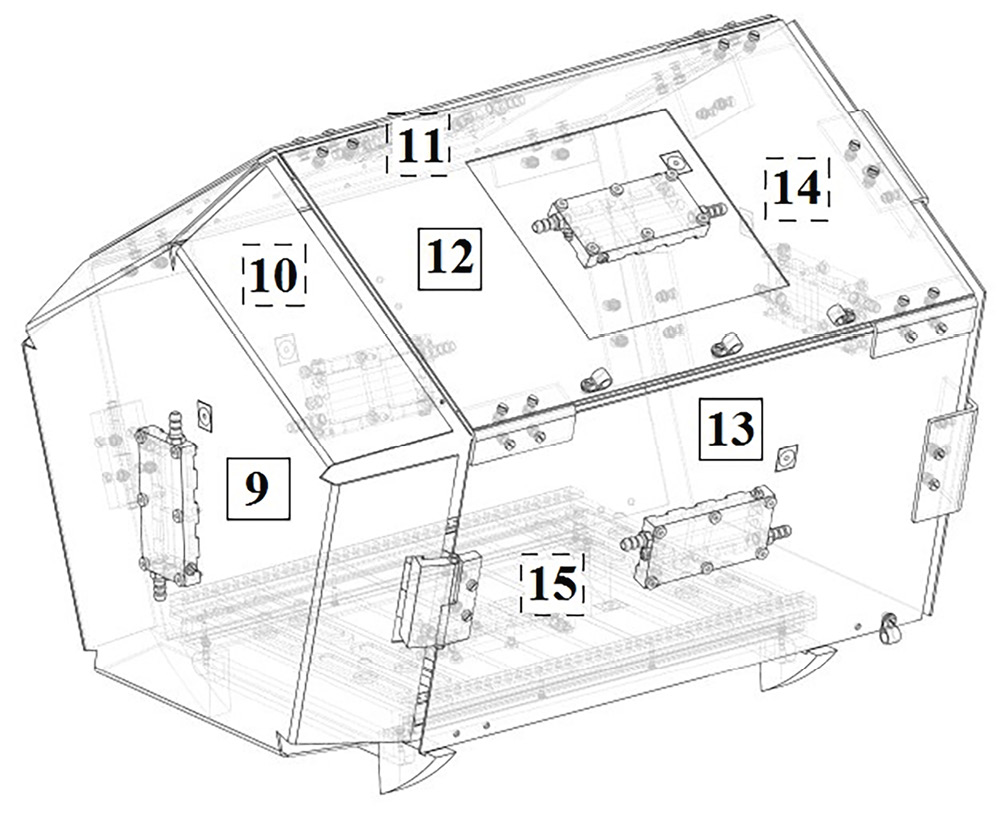 11
14
10
12
13
9
15