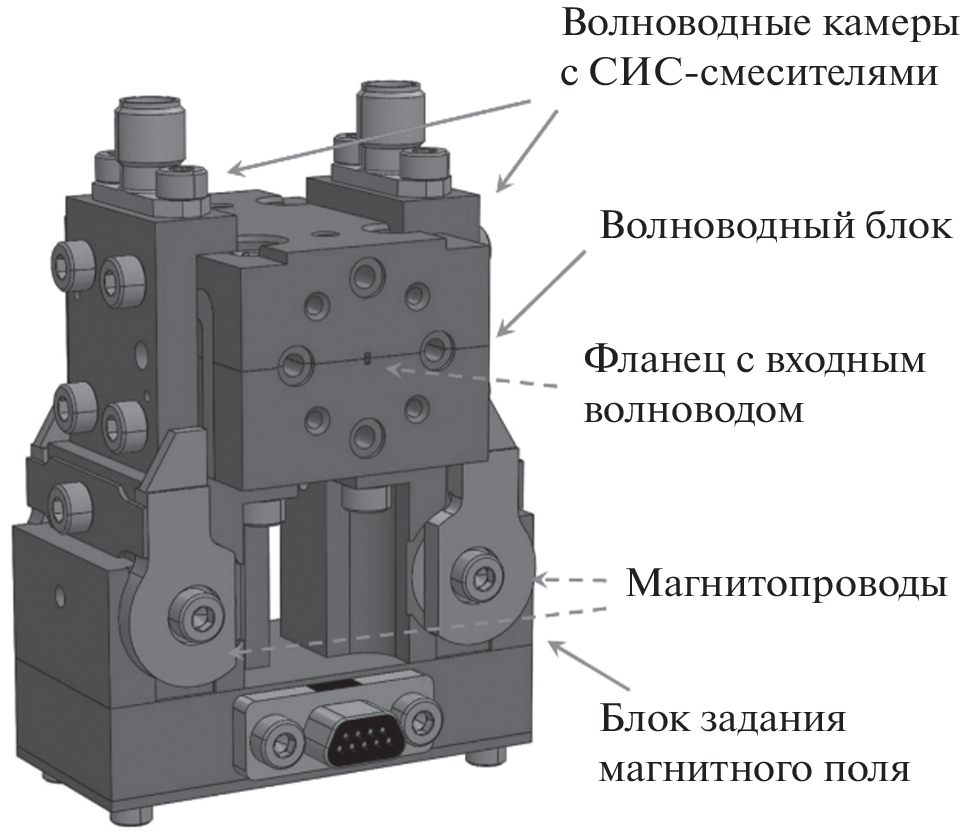 Волноводные камеры с СИС-смесителями

Волноводный блок

Фланец с входным волноводом

Магнитопроводы

Блок задания магнитного поля