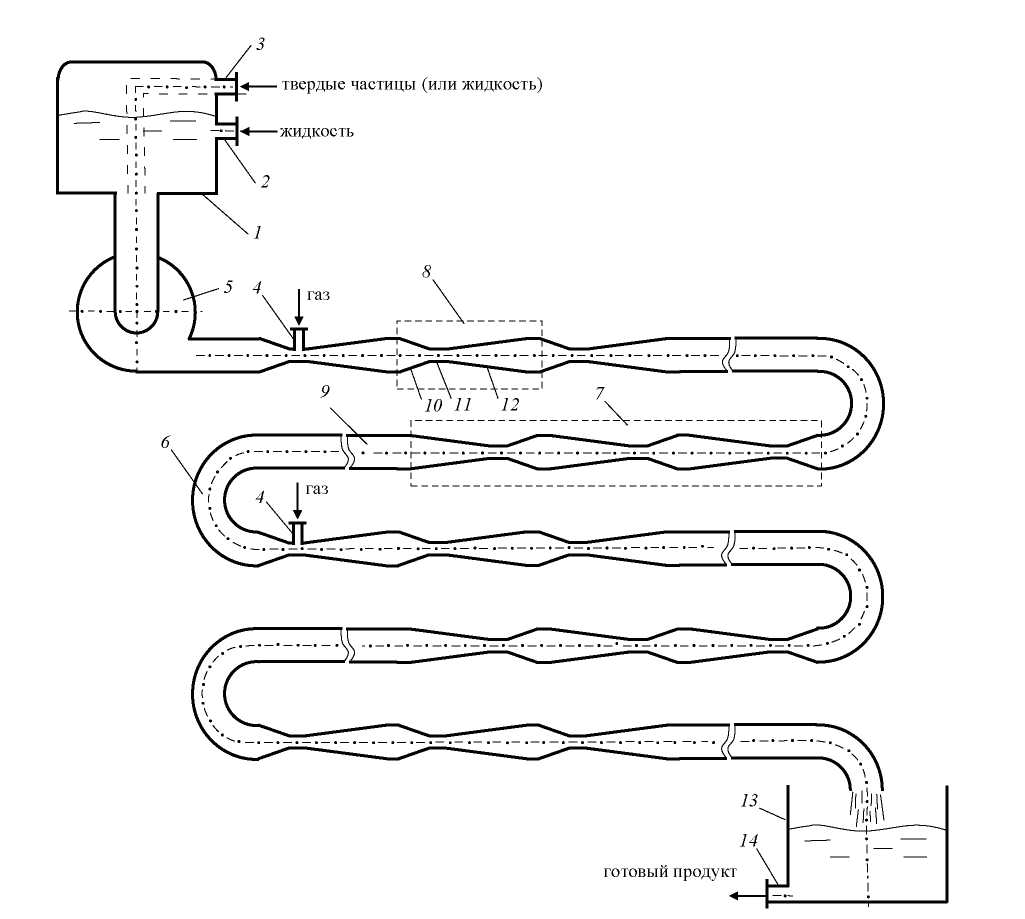 3
твердые частицы (или жидкость)
жидкость
2
1
5
4
газ
8
10
11
12
9
7
6
4
газ
13
14
готовый продукт