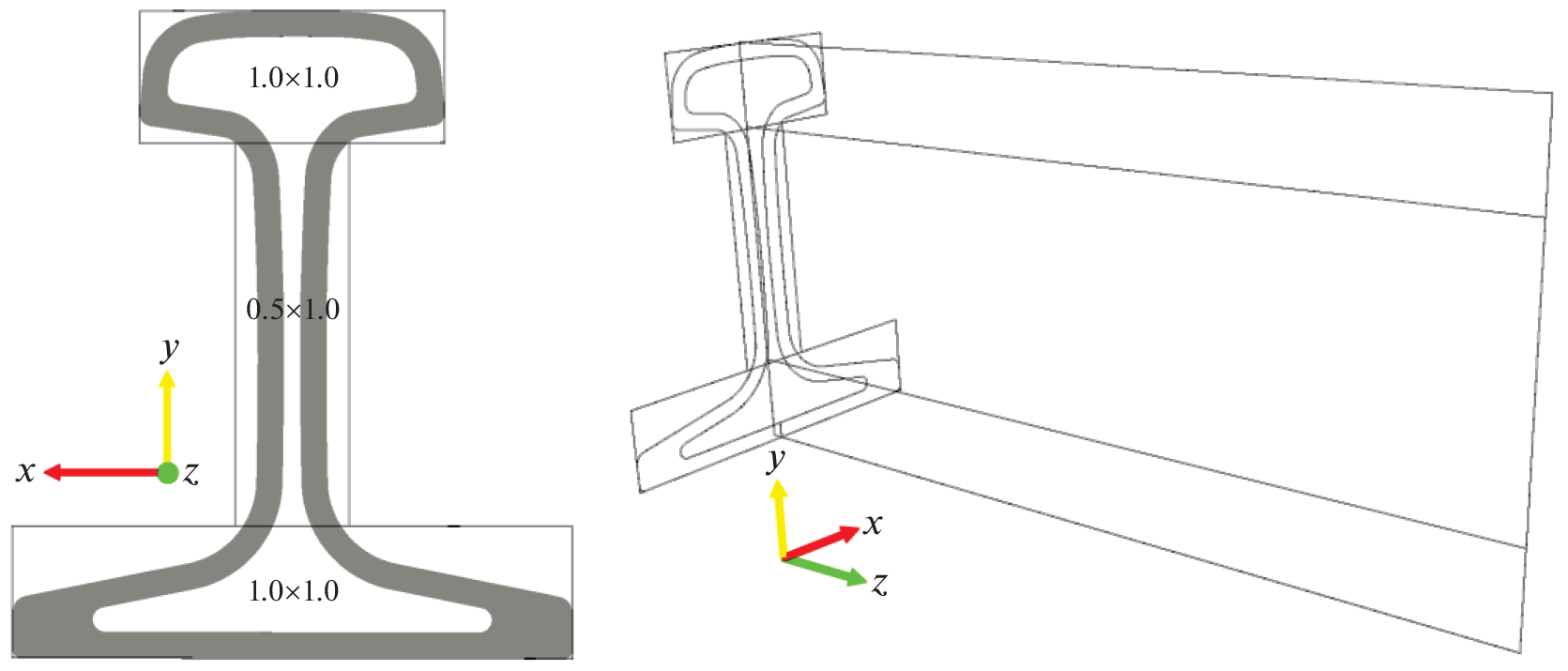 1.0×1.0

0.5×1.0

y

x

z

1.0×1.0

y

x

z