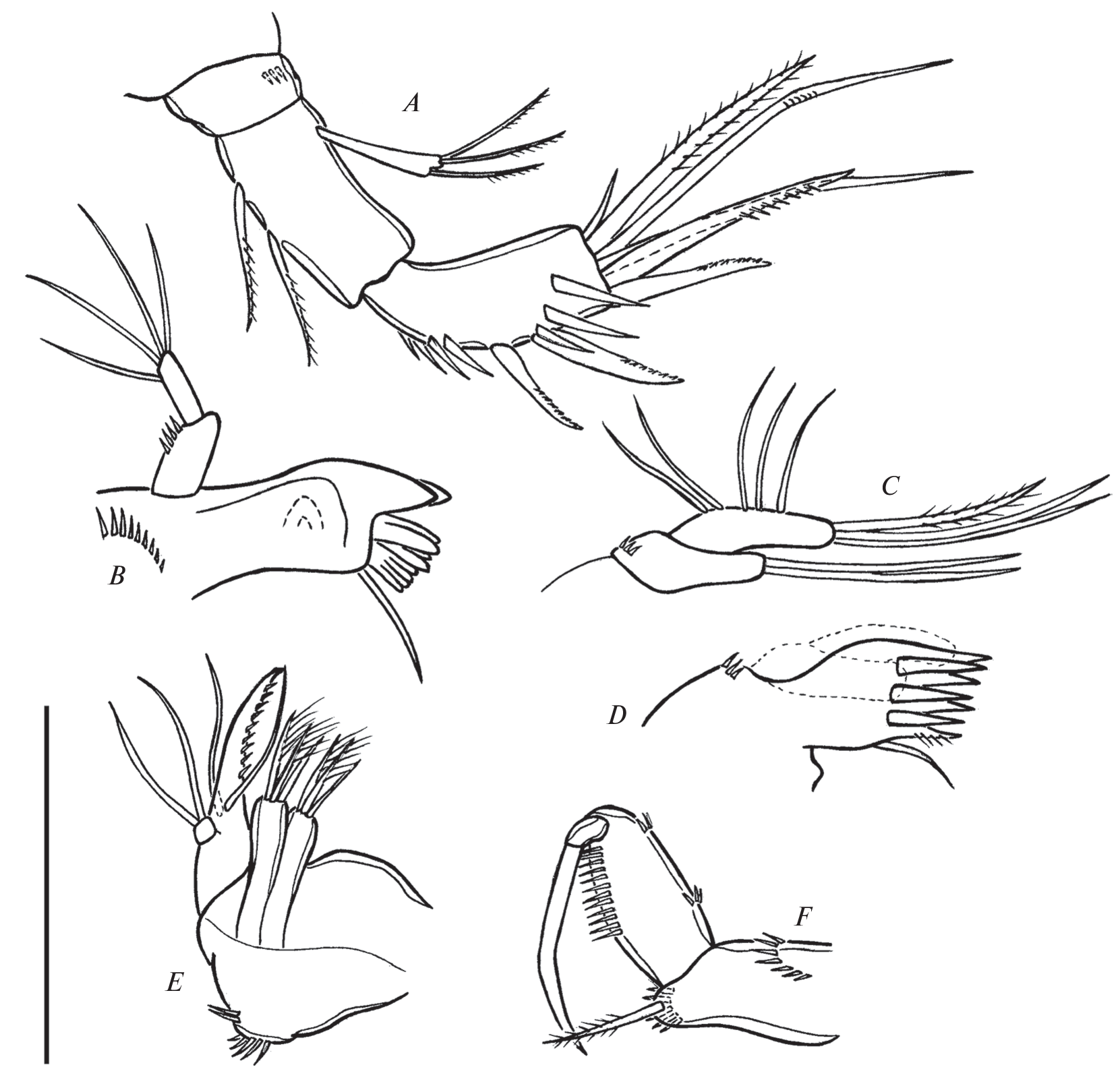 A
B
C
D
E
F