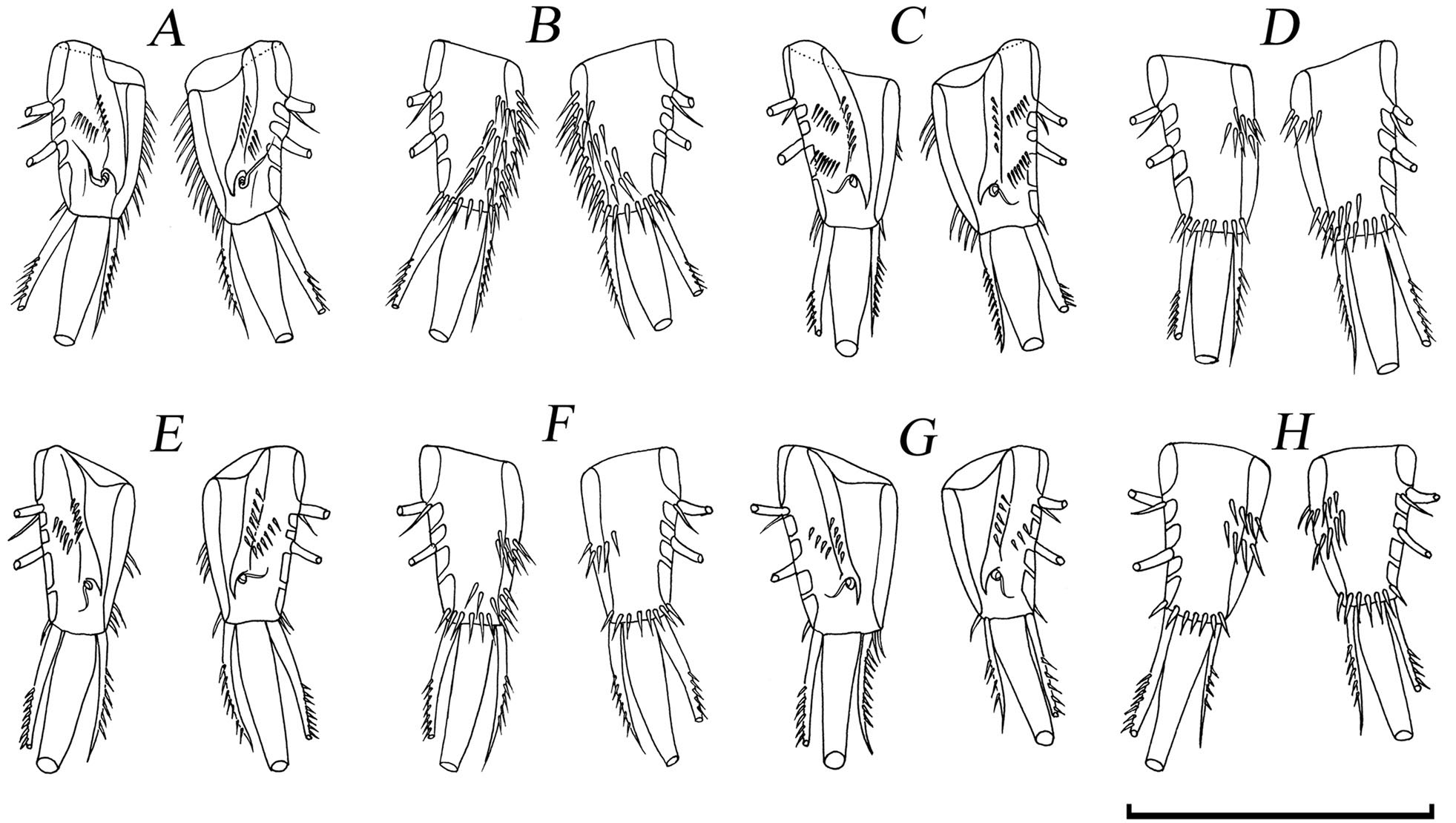 A B C D
E F G H