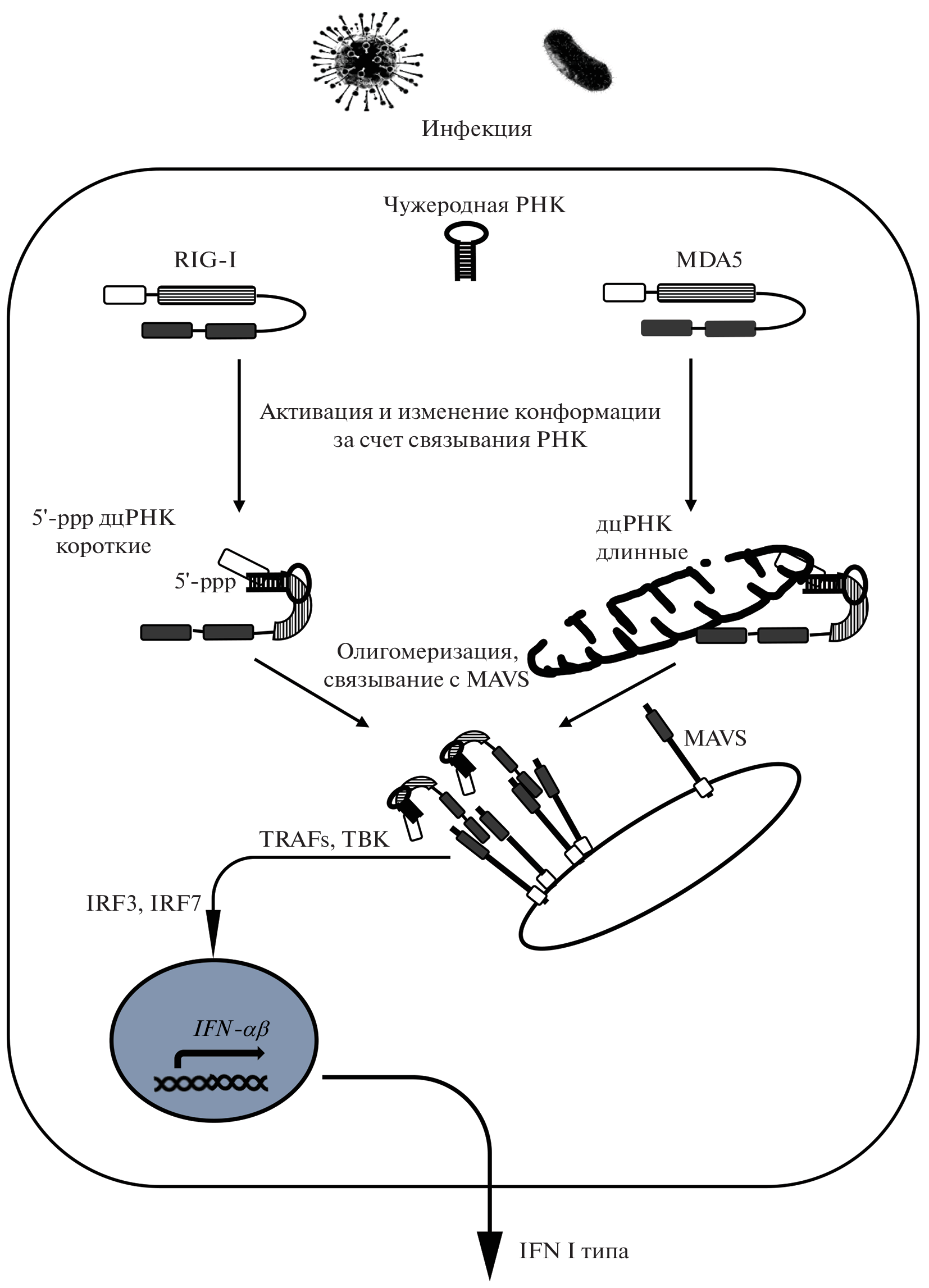 Инфекция

Чужеродная РНК

RIG-I

MDA5

Активация и изменение конформации за счет связывания РНК

5'-ppp дцРНК короткие

5'-ppp

дцРНК длинные

Олигомеризация, связывание с MAVS

MAVS

TRAFs, TBK

IRF3, IRF7

$IFN\text{-}\alpha\beta$

IFN I типа