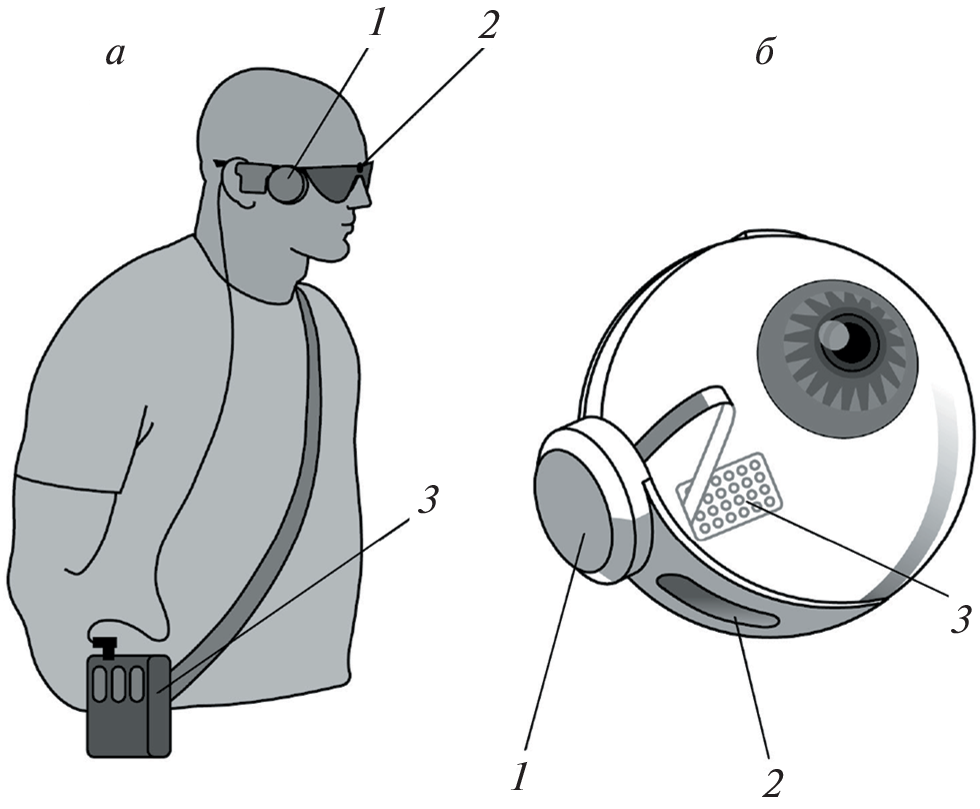 а
1
2
3
б
3
1
2