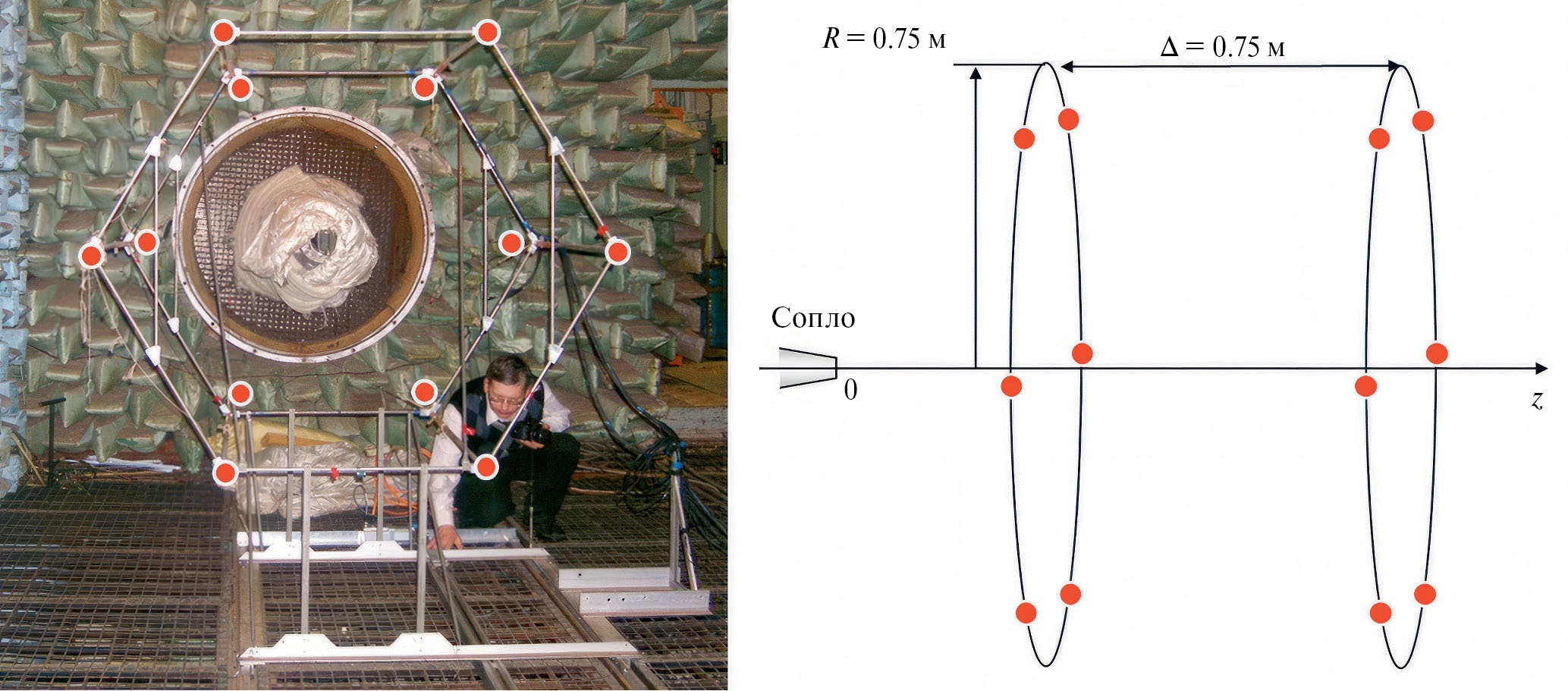 $R = 0.75$ м

$\Delta = 0.75$ м

Сопло

0

$z$