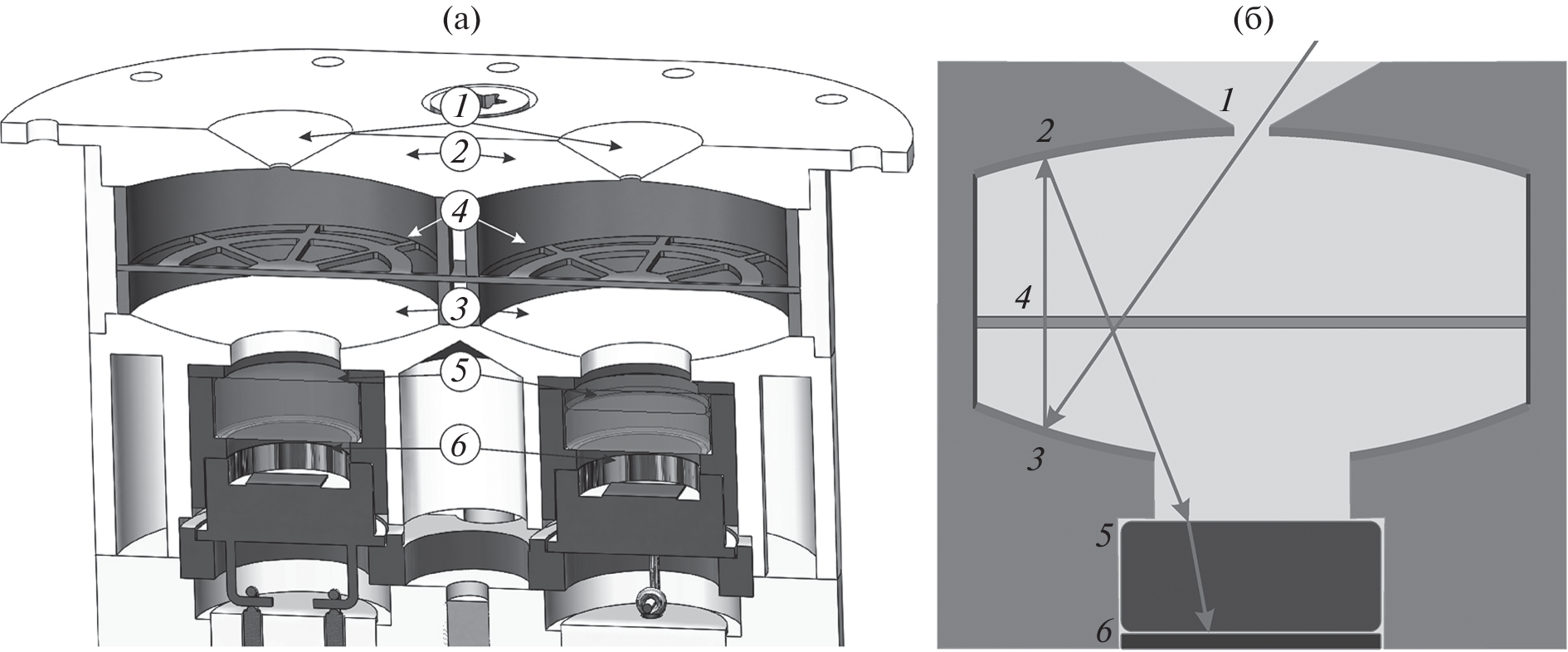 (а)

1
2
4
3
5
6

(б)

1
2
4
3
5
6