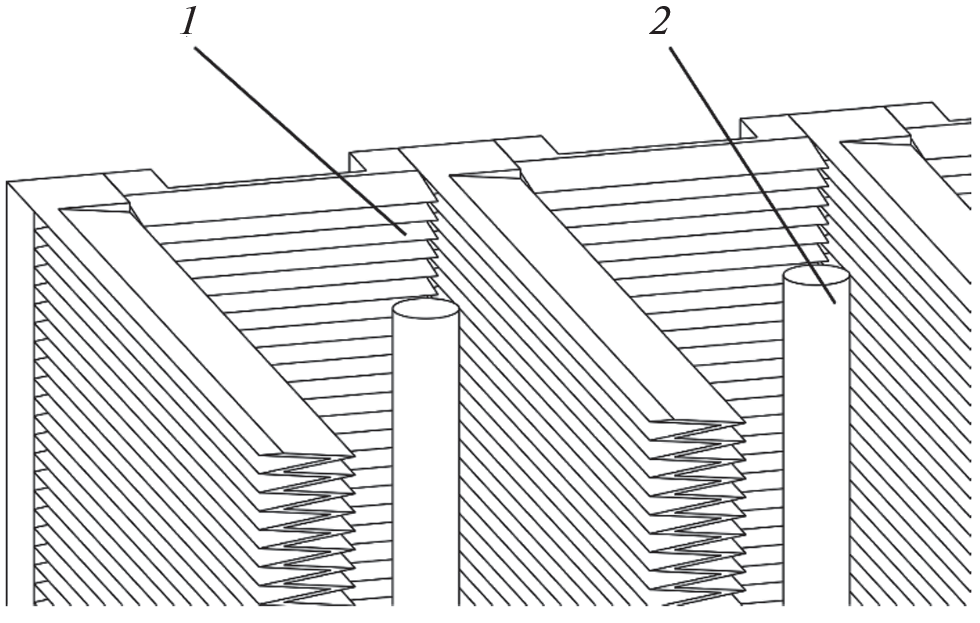 1
2