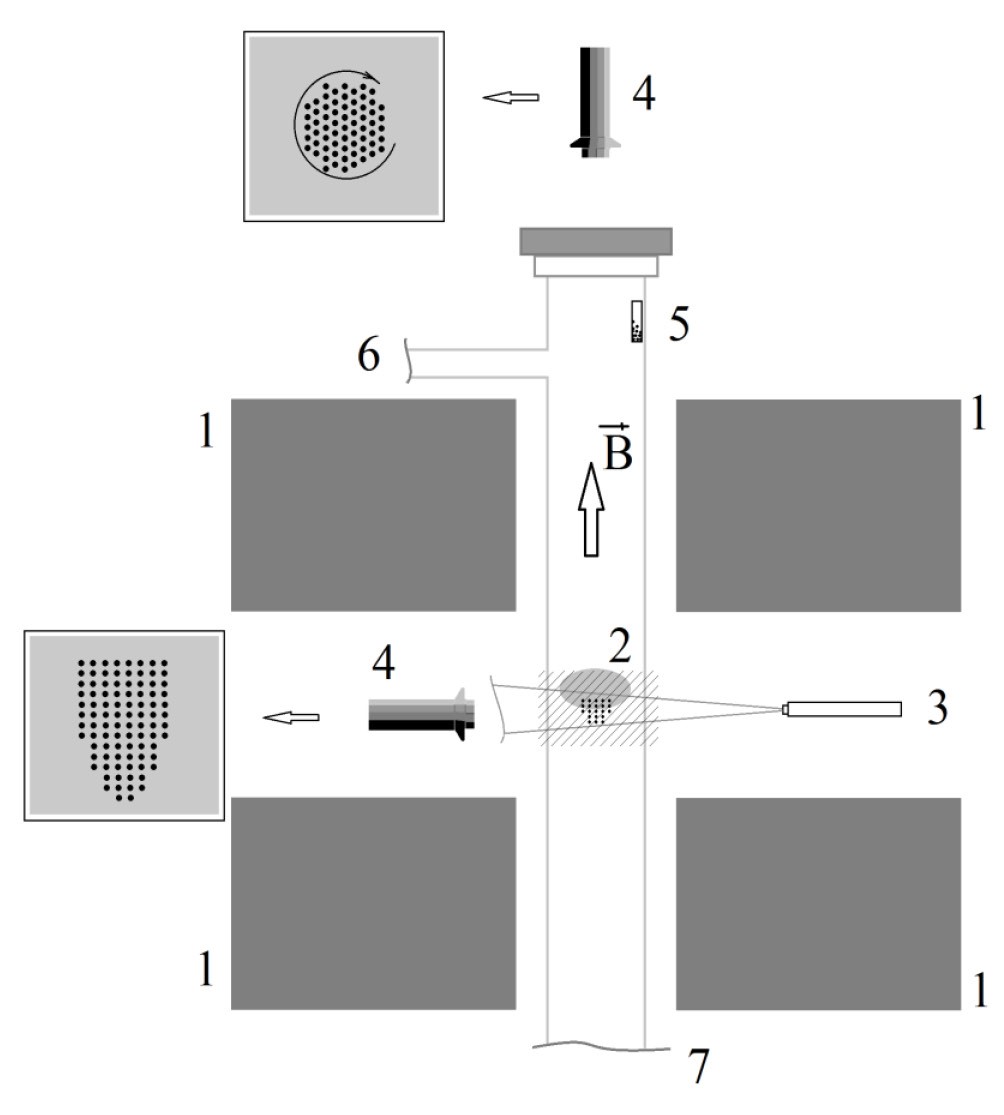 4

5

6

1

$\vec{B}$

1

2

4

3

1

1

7