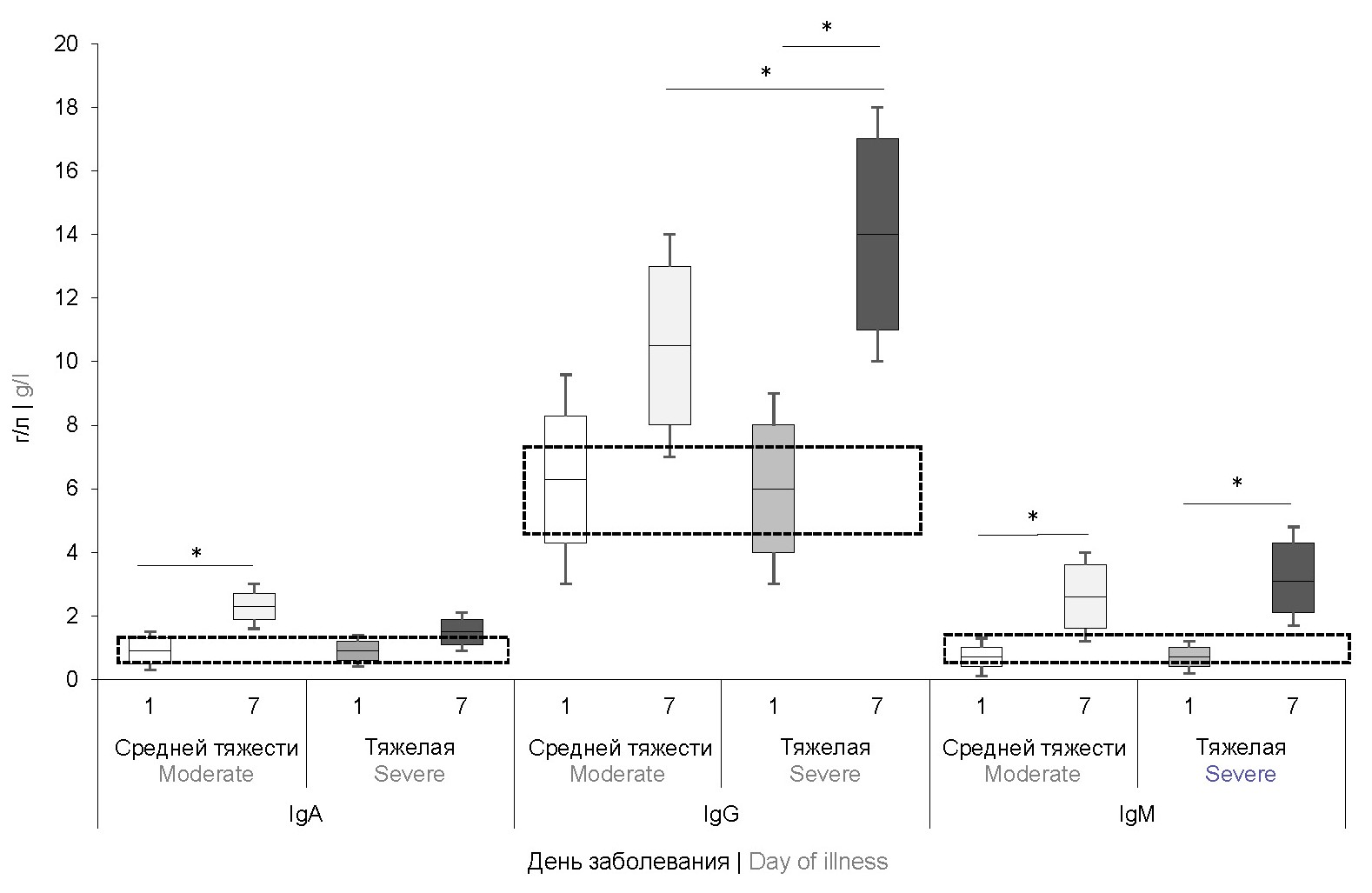 г/л | g/l

20
18
16
14
12
10
8
6
4
2
0

*
*
*
*
*

1 7 1 7 1 7 1 7 1 7 1 7

Средней тяжести
Moderate

Тяжелая
Severe

Средней тяжести
Moderate

Тяжелая
Severe

Средней тяжести
Moderate

Тяжелая
Severe

IgA
IgG
IgM

День заболевания | Day of illness