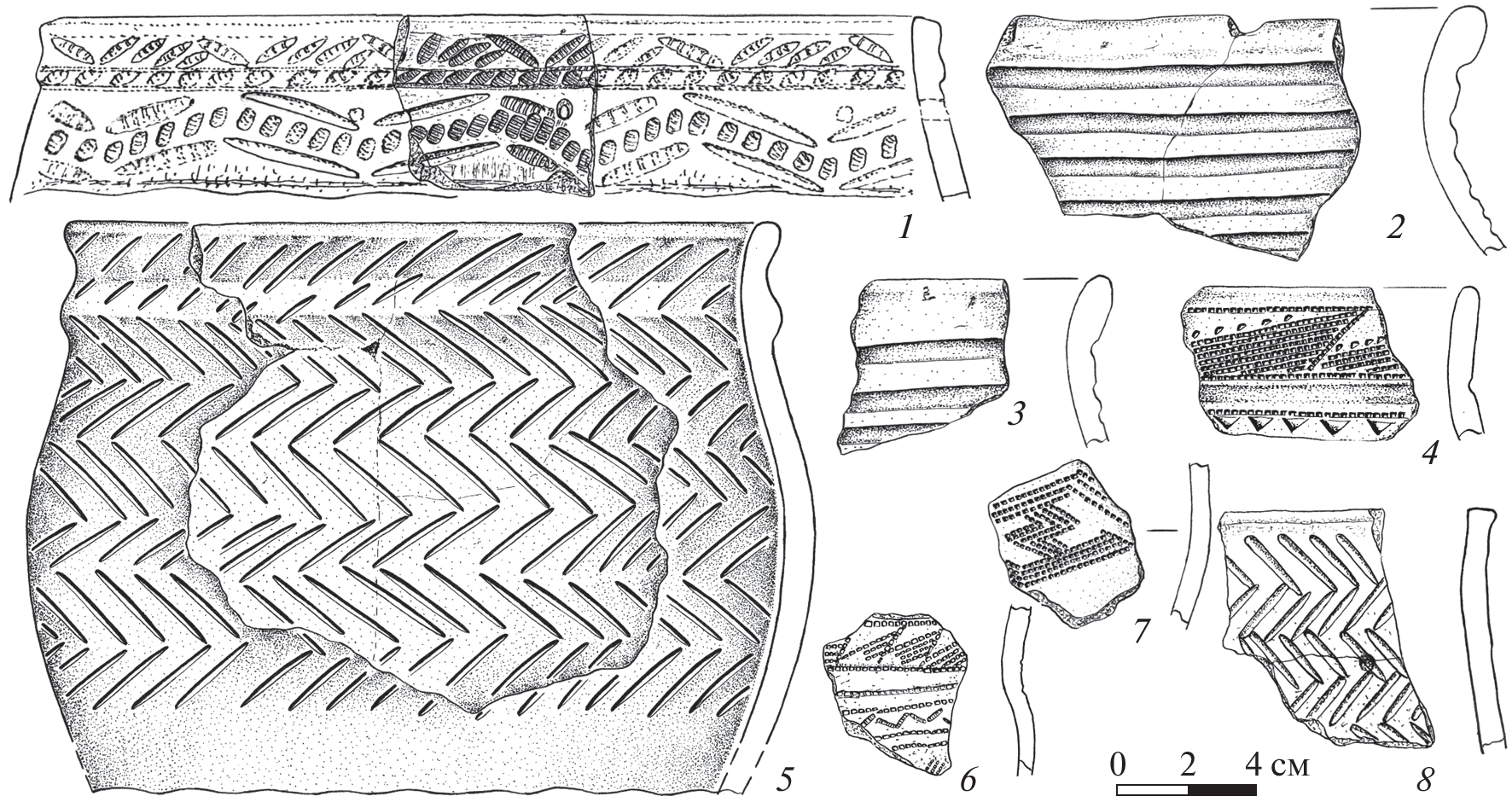 1
2
3
4
5
6
7
8
0 2 4 см