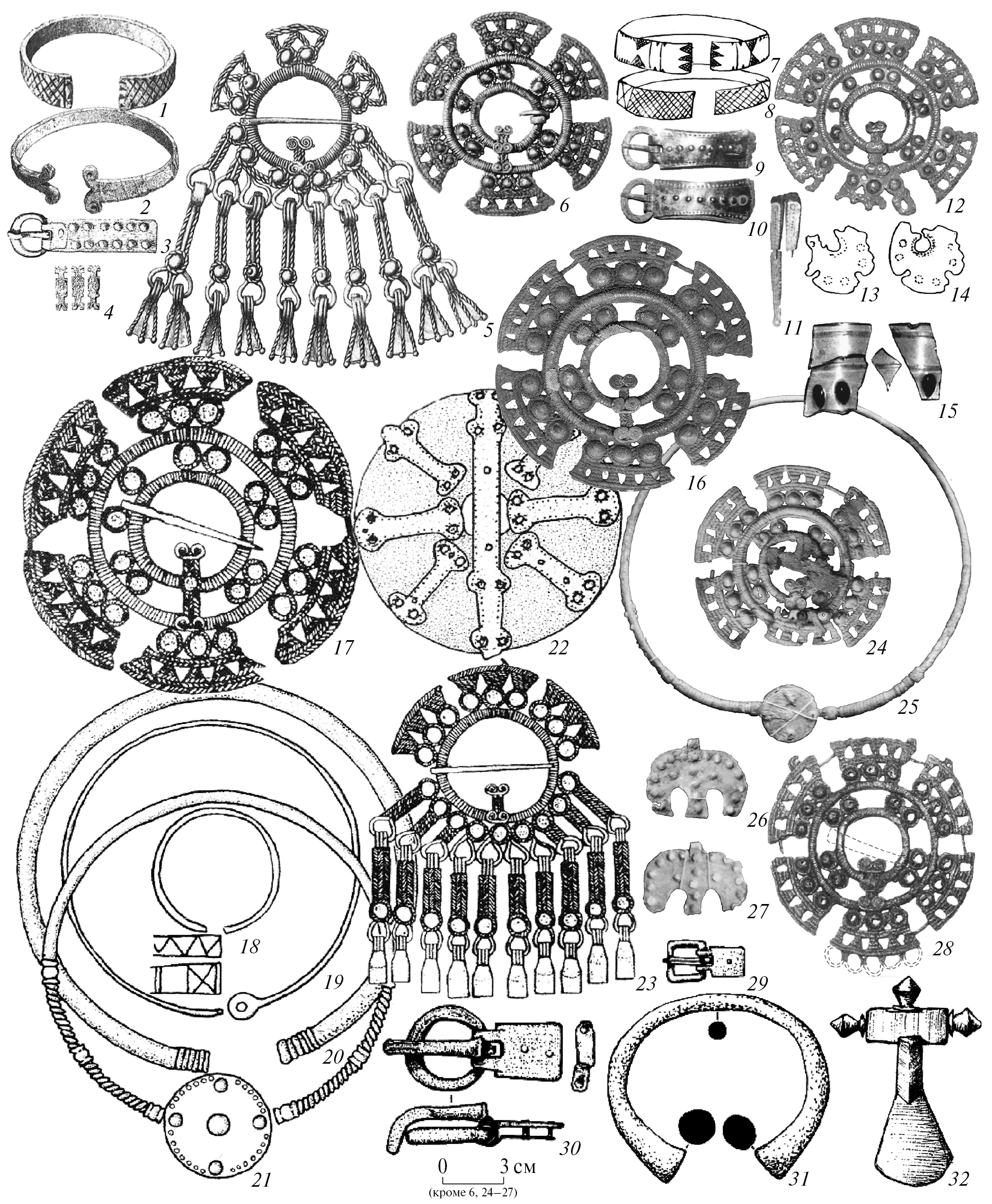 1
2
3
4
5
6
7
8
9
10
11
12
13
14
15
16
17
22
24
25
26
27
28
18
19
20
21
23
29
30
31
32
0
3 см
(кроме 6, 24–27)