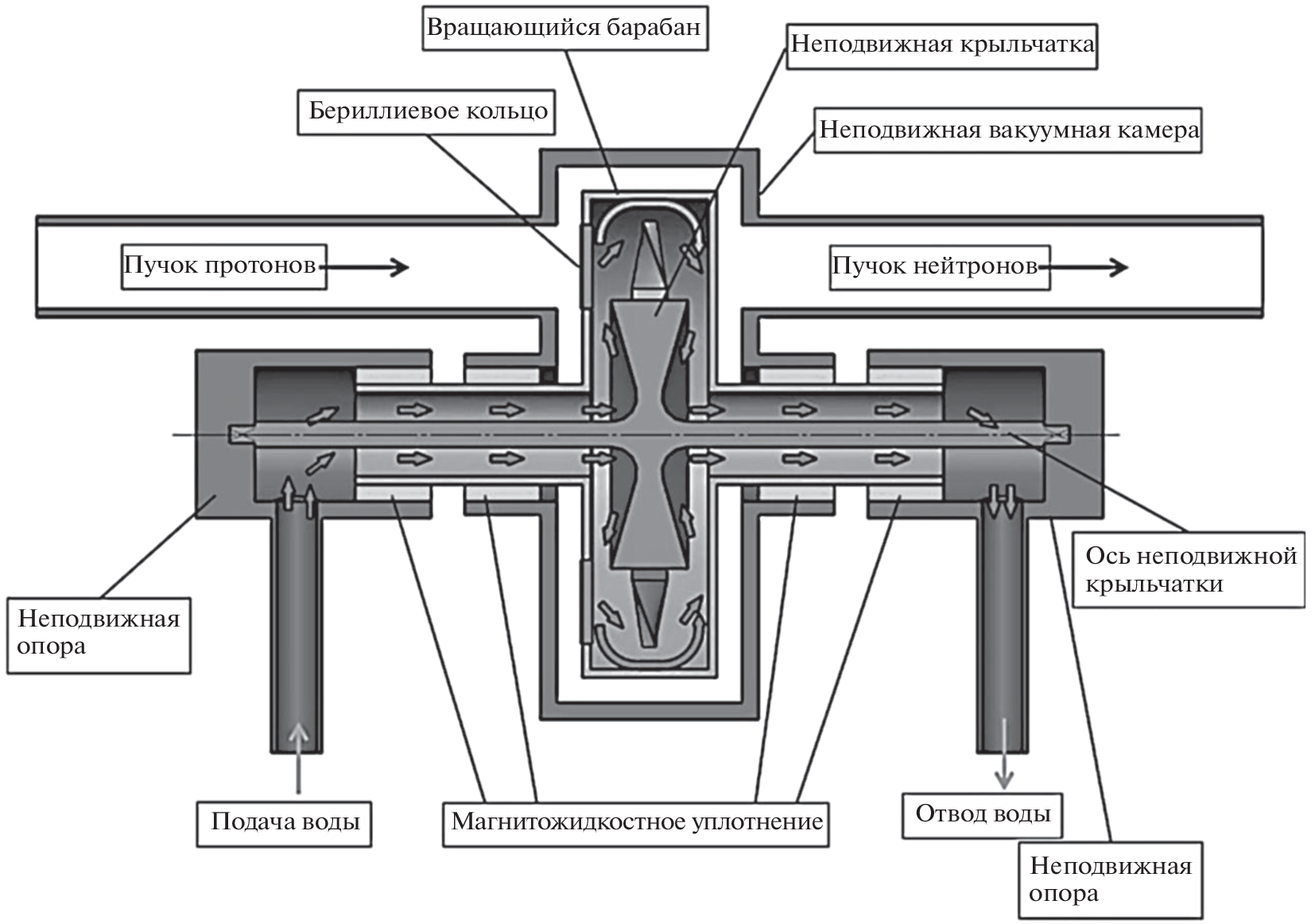 Вращающийся барабан

Неподвижная крыльчатка

Бериллиевое кольцо

Неподвижная вакуумная камера

Пучок протонов

Пучок нейтронов

Ось неподвижной крыльчатки

Неподвижная опора

Подача воды

Магнитожидкостное уплотнение

Отвод воды

Неподвижная опора