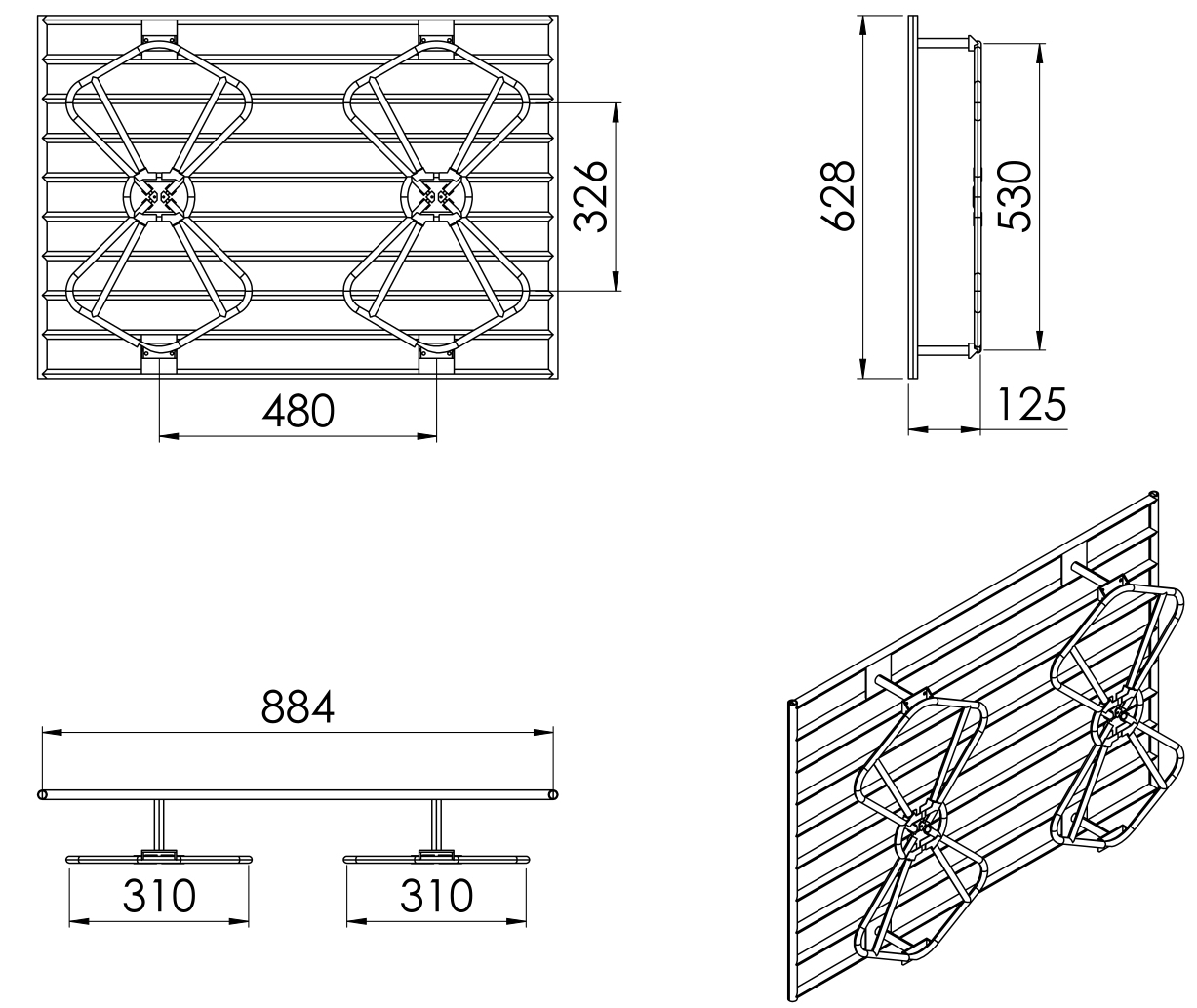 326
480
628
530
125
884
310
310