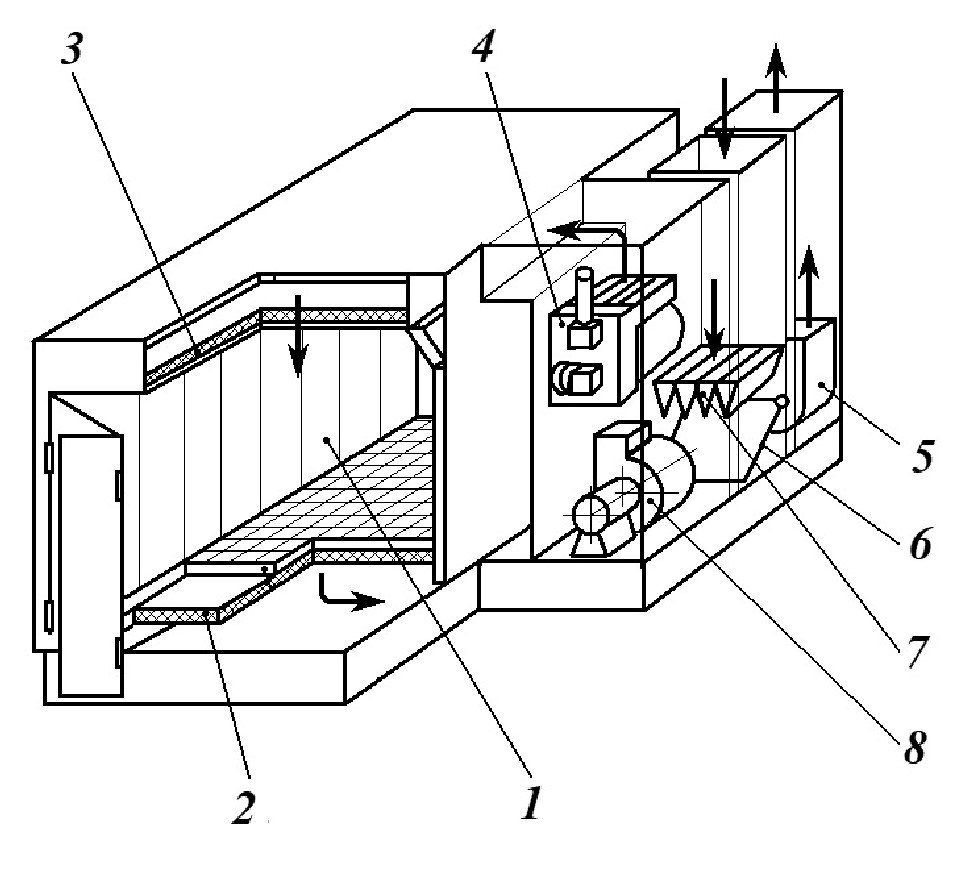 3
4
5
6
7
8
2
1