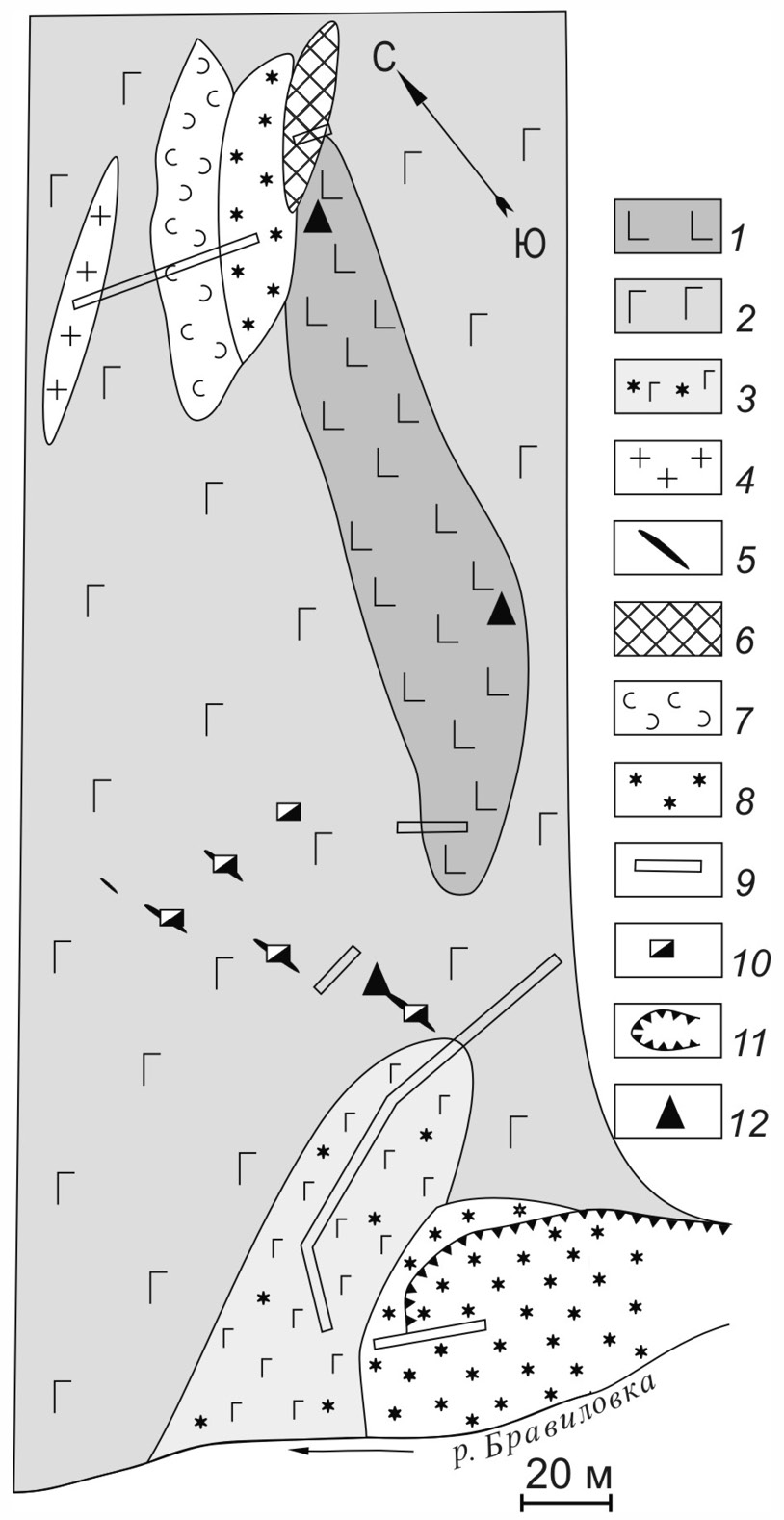 С
Ю
1
2
3
4
5
6
7
8
9
10
11
12
р. Бравиловка
20 м