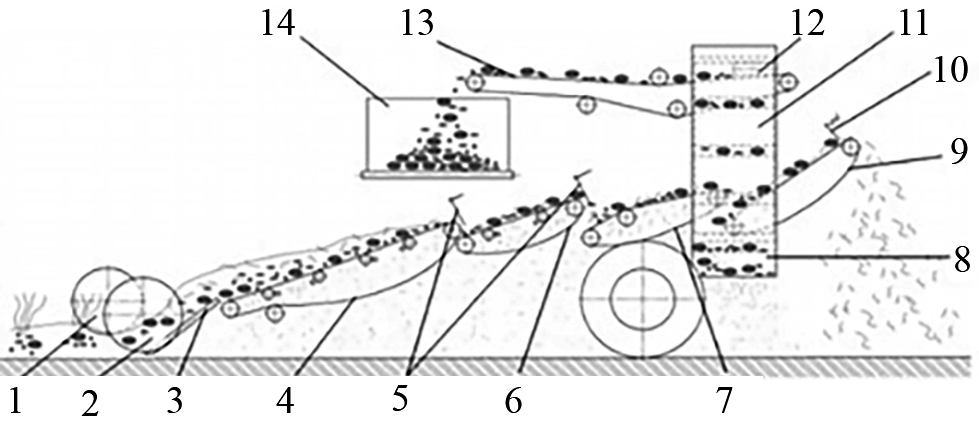 14
13
12
11
10
9
8
1
2
3
4
5
6
7