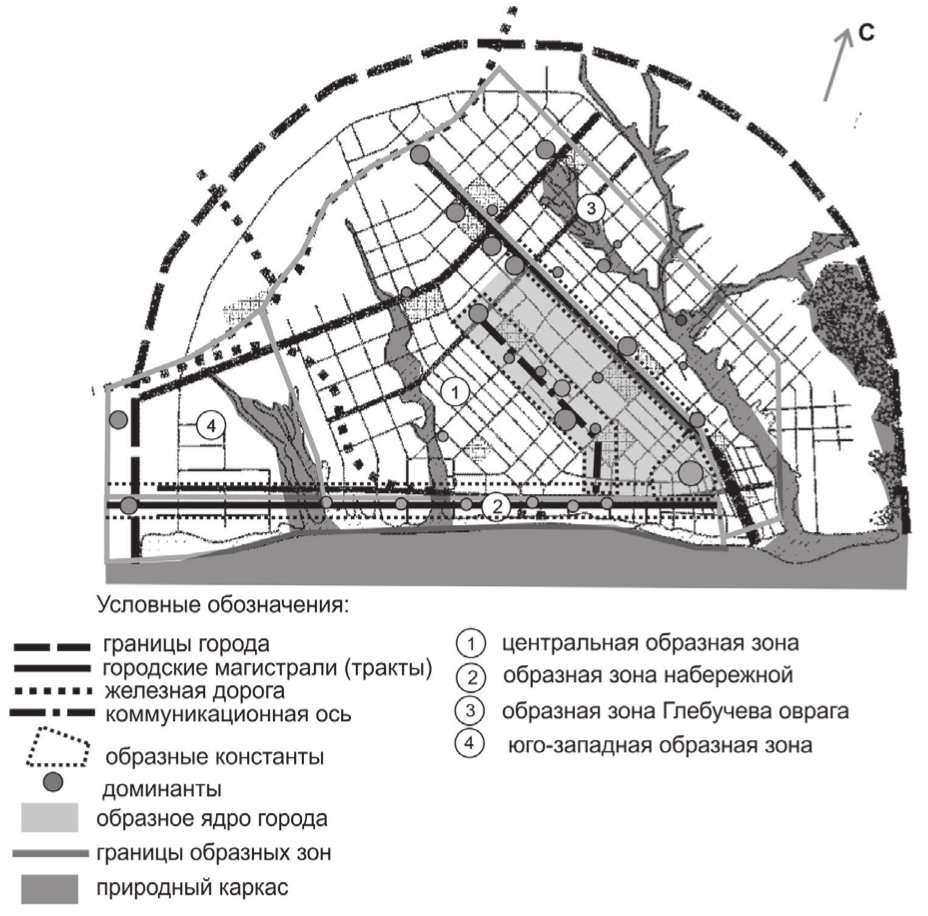 С

3

1

4

2

Условные обозначения:

границы города
городские магистрали (тракты)
железная дорога
коммуникационная ось
образные константы
доминанты
образное ядро города
границы образных зон
природный каркас

1 центральная образная зона
2 образная зона набережной
3 образная зона Глебучева оврага
4 юго-западная образная зона