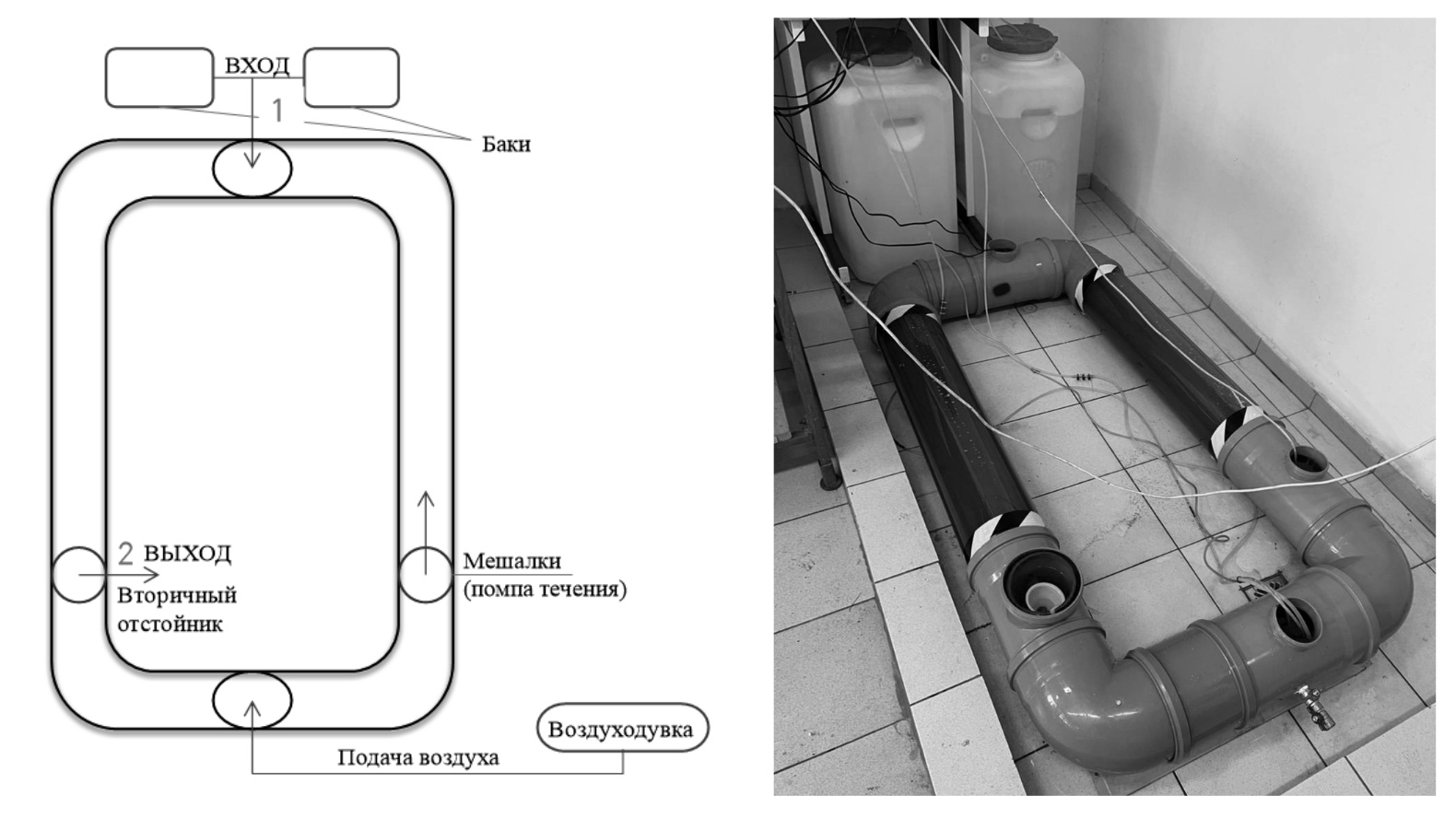 ВХОД

1

Баки

2 ВЫХОД

Вторичный отстойник

Мешалки (помпа течения)

Воздуходувка

Подача воздуха