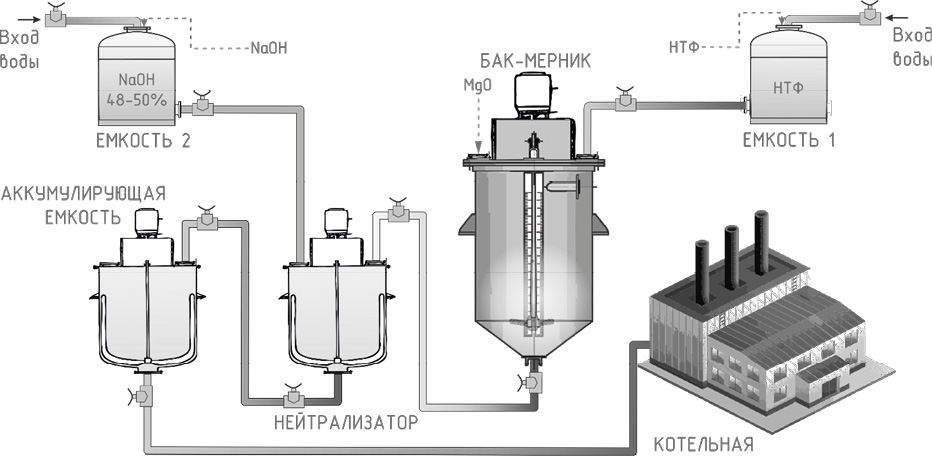 Вход воды

NaOH

NaOH 48-50%

ЕМКОСТЬ 2

БАК-МЕРНИК

MgO

НТФ

НТФ

Вход воды

ЕМКОСТЬ 1

АККУМУЛИРУЮЩАЯ ЕМКОСТЬ

НЕЙТРАЛИЗАТОР

КОТЕЛЬНАЯ