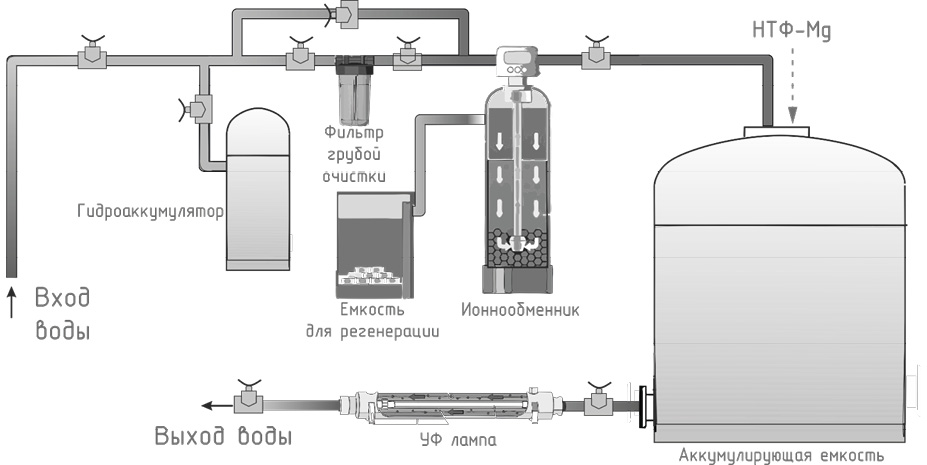 НТФ-Mg

Фильтр грубой очистки

Гидроаккумулятор

Вход воды

Емкость для регенерации

Ионнообменник

Выход воды

УФ лампа

Аккумулирующая емкость