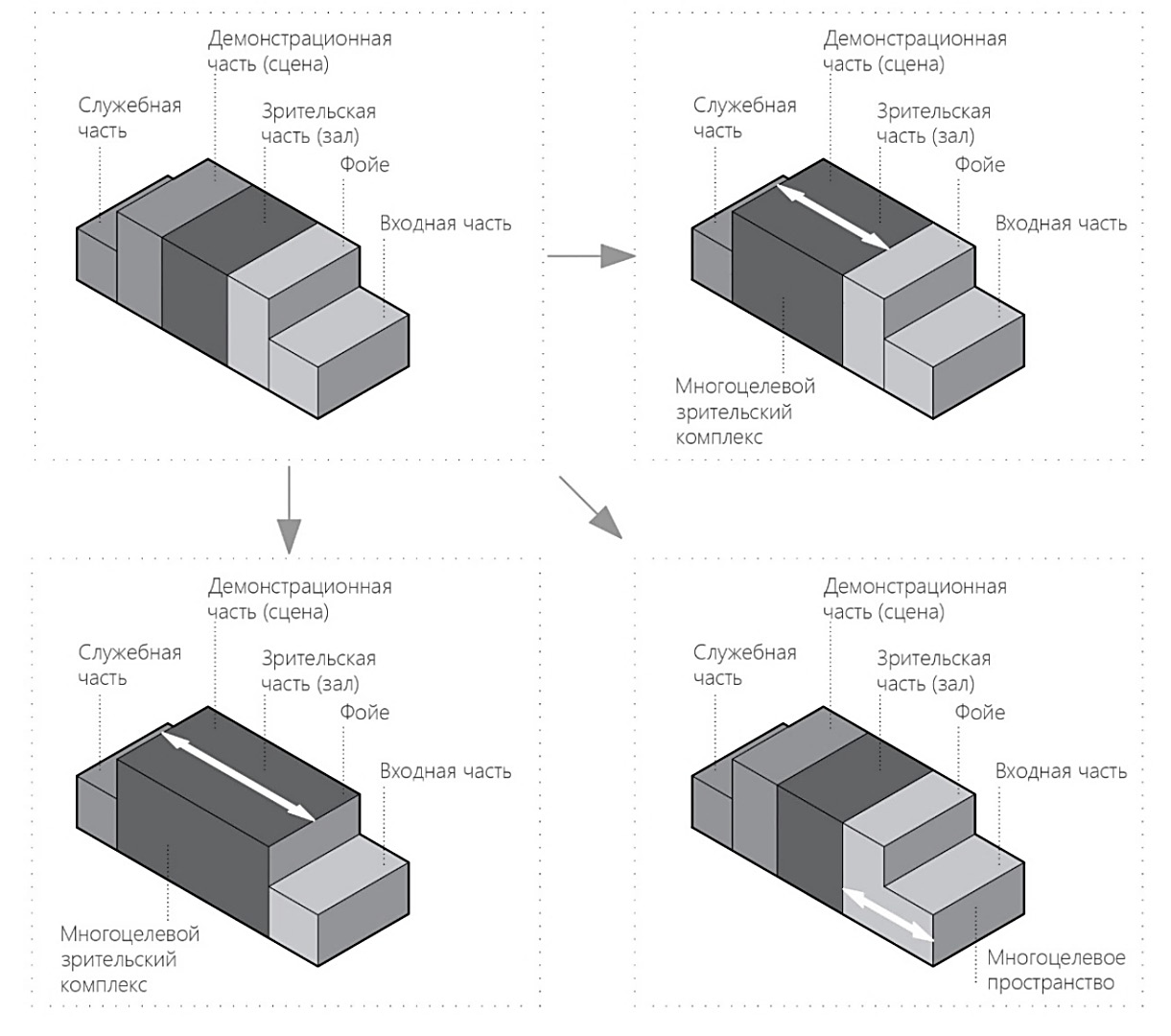 Демонстрационная часть (сцена)

Служебная часть

Зрительская часть (зал)

Фойе

Входная часть

Демонстрационная часть (сцена)

Служебная часть

Зрительская часть (зал)

Фойе

Входная часть

Многоцелевой зрительский комплекс

Демонстрационная часть (сцена)

Служебная часть

Зрительская часть (зал)

Фойе

Входная часть

Многоцелевой зрительский комплекс

Демонстрационная часть (сцена)

Служебная часть

Зрительская часть (зал)

Фойе

Входная часть

Многоцелевое пространство