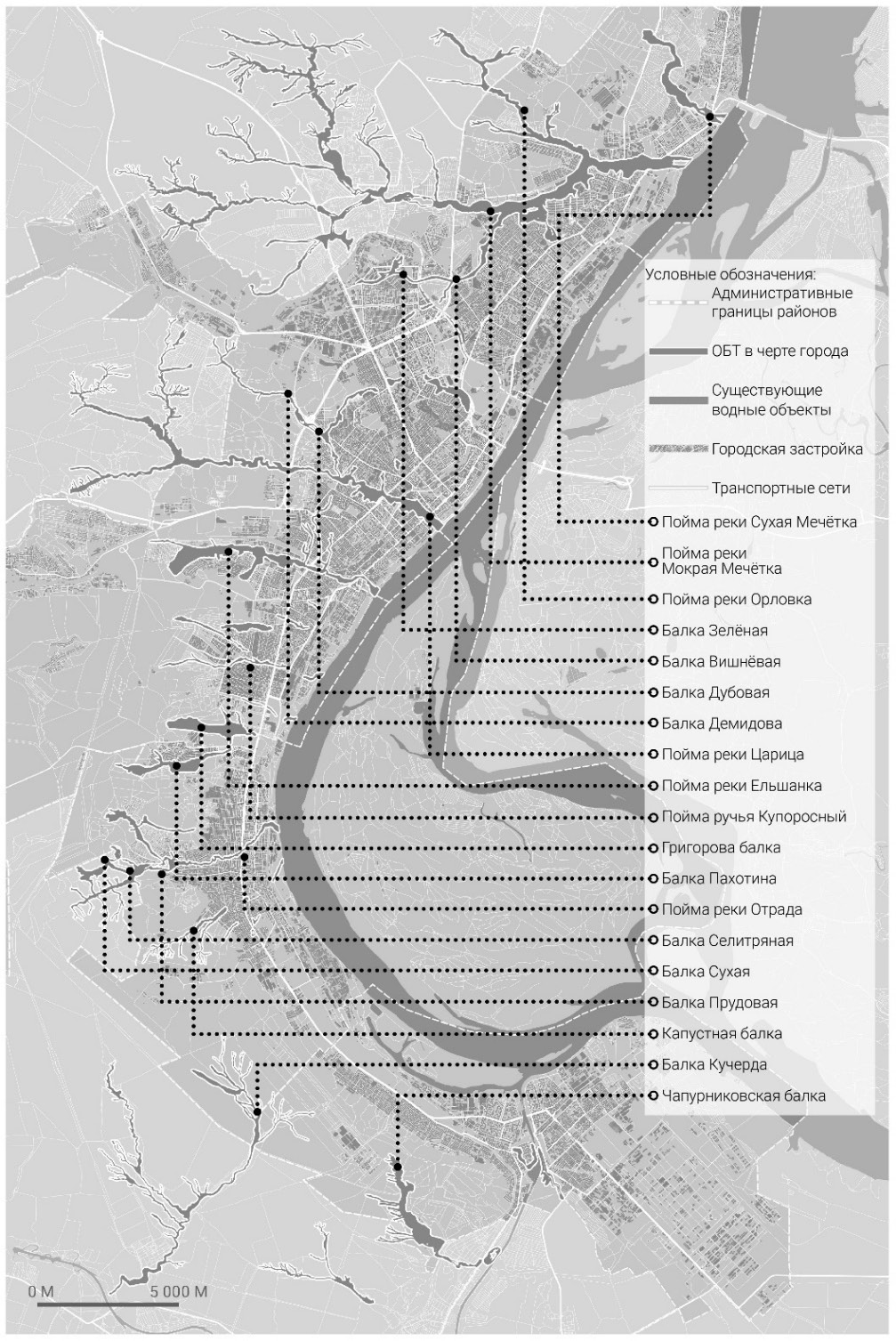 Условные обозначения:
Административные границы районов
ОБТ в черте города
Существующие водные объекты
Городская застройка
Транспортные сети

Пойма реки Сухая Мечётка
Пойма реки Мокрая Мечётка
Пойма реки Орловка
Балка Зелёная
Балка Вишнёвая
Балка Дубовая
Балка Демидова
Пойма реки Царица
Пойма реки Ельшанка
Пойма ручья Купоросный
Григорова балка
Балка Пахотина
Пойма реки Отрада
Балка Селитряная
Балка Сухая
Балка Прудовая
Капустная балка
Балка Кучерда
Чапурниковская балка

0 М
5 000 М