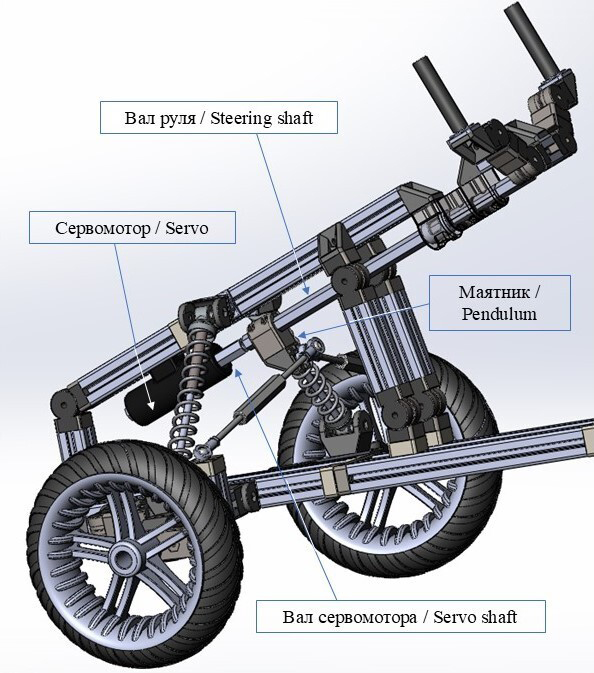 Вал руля / Steering shaft

Сервомотор / Servo

Маятник / Pendulum

Вал сервомотора / Servo shaft