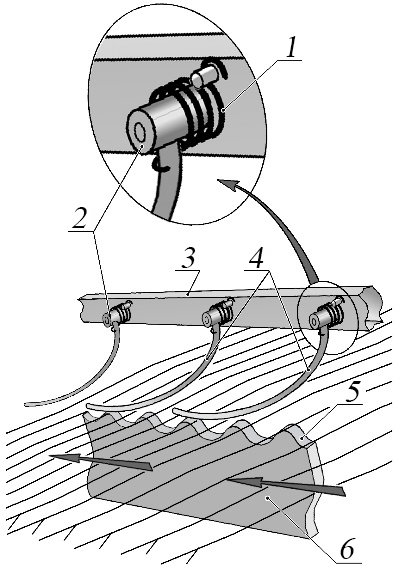 1
2
3
4
5
6