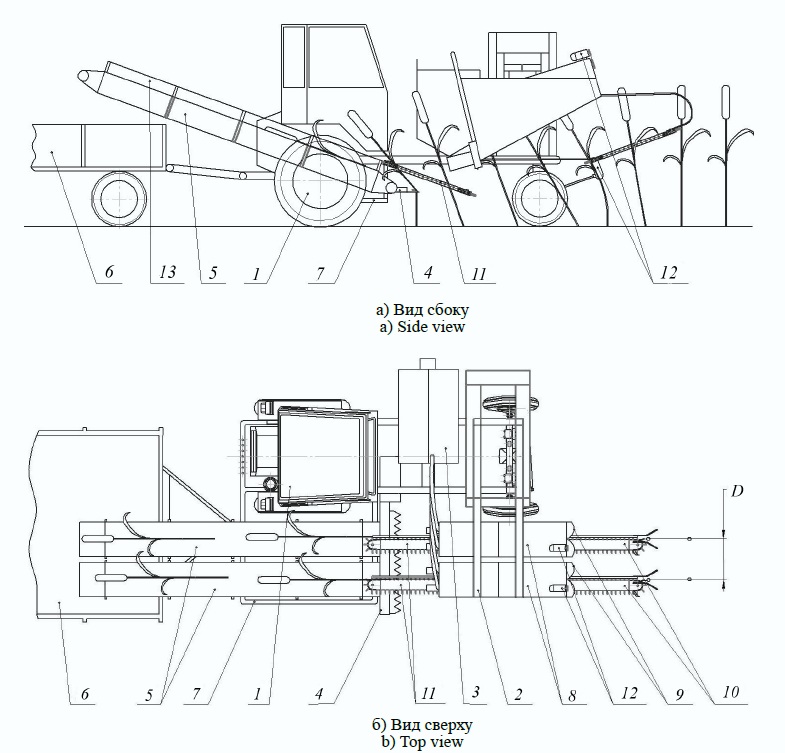 6 13 5 1 7 4 11 12

а) Вид сбоку
a) Side view

D

6 5 7 1 4 11 3 2 8 12 9 10

б) Вид сверху
b) Top view