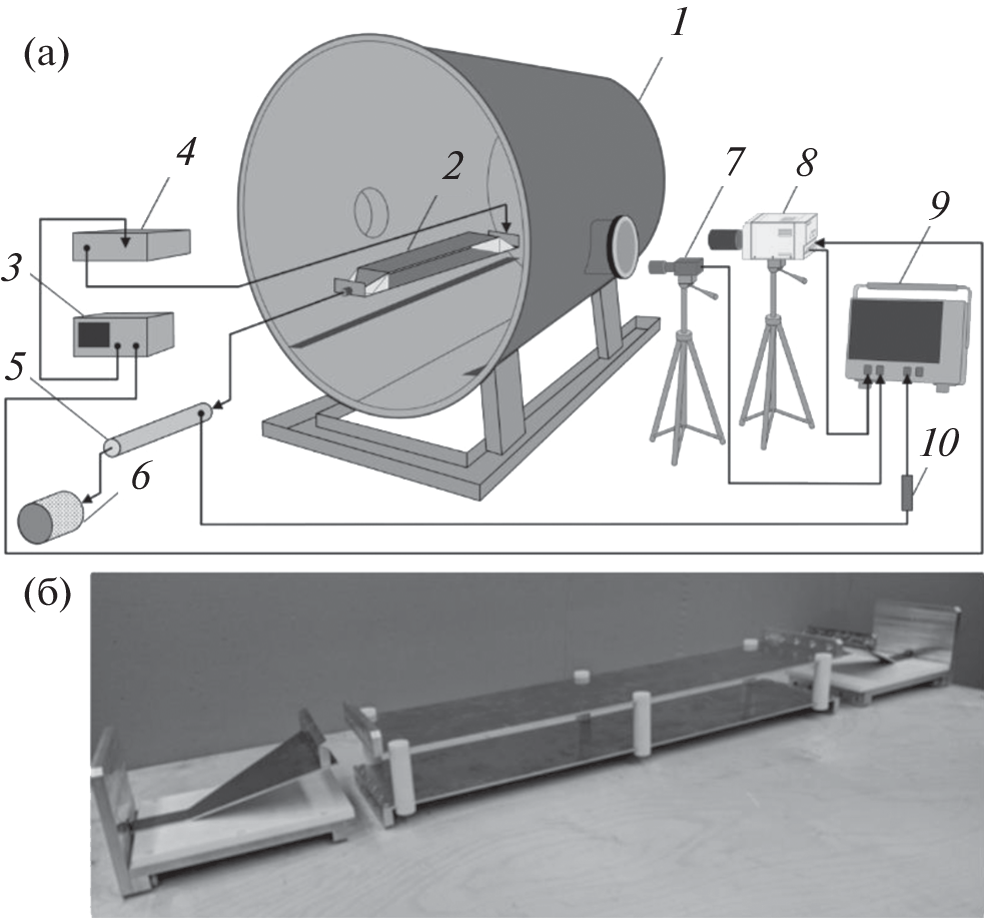 (a)
1
2
3
4
5
6
7
8
9
10
(б)